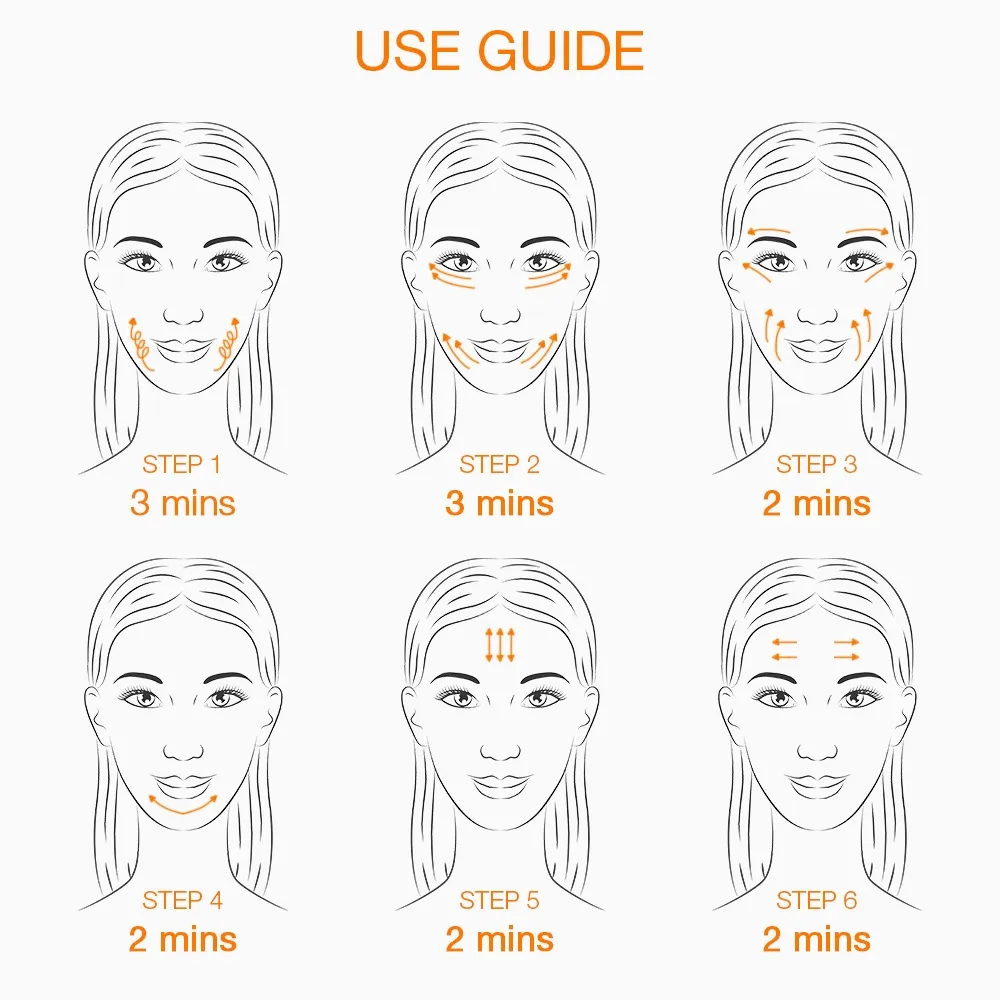 USE GUIDE

STEP 1
3 mins

STEP 2
3 mins

STEP 3
2 mins

STEP 4
2 mins

STEP 5
2 mins

STEP 6
2 mins