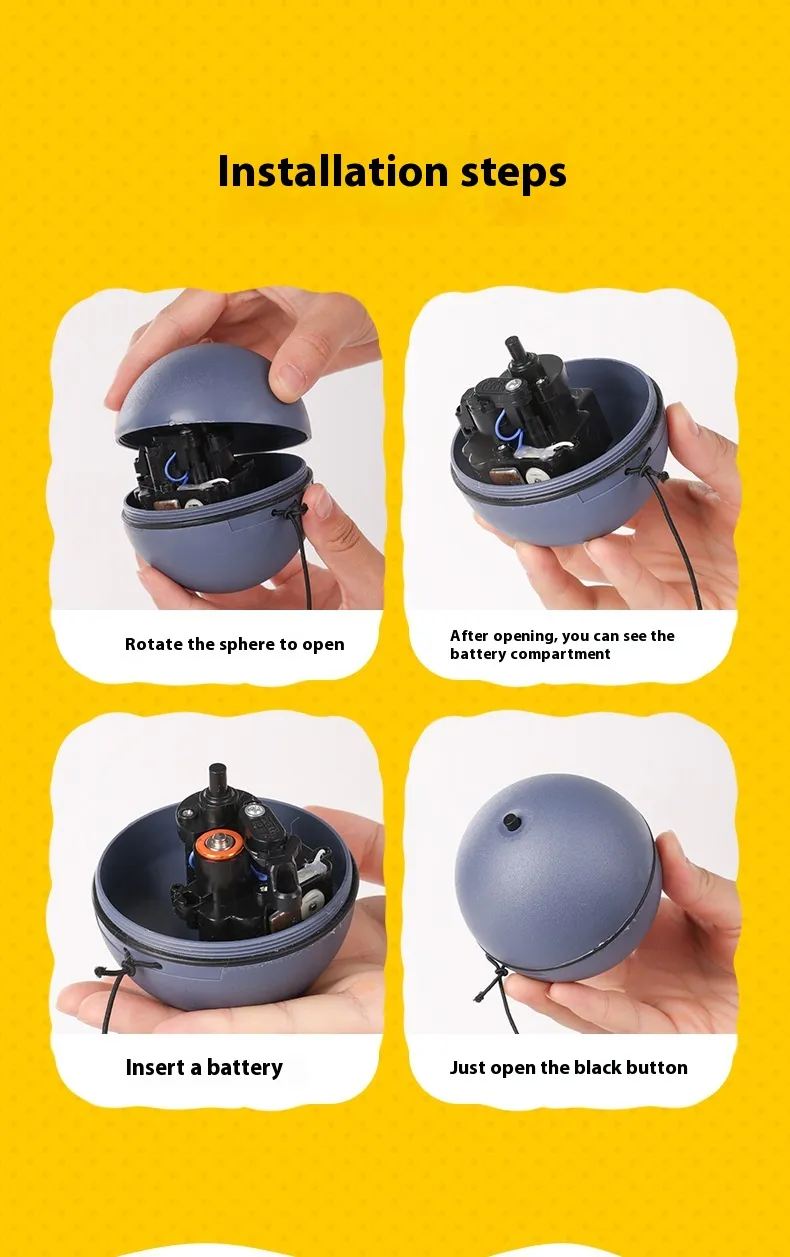 Installation steps

Rotate the sphere to open

After opening, you can see the battery compartment

Insert a battery

Just open the black button