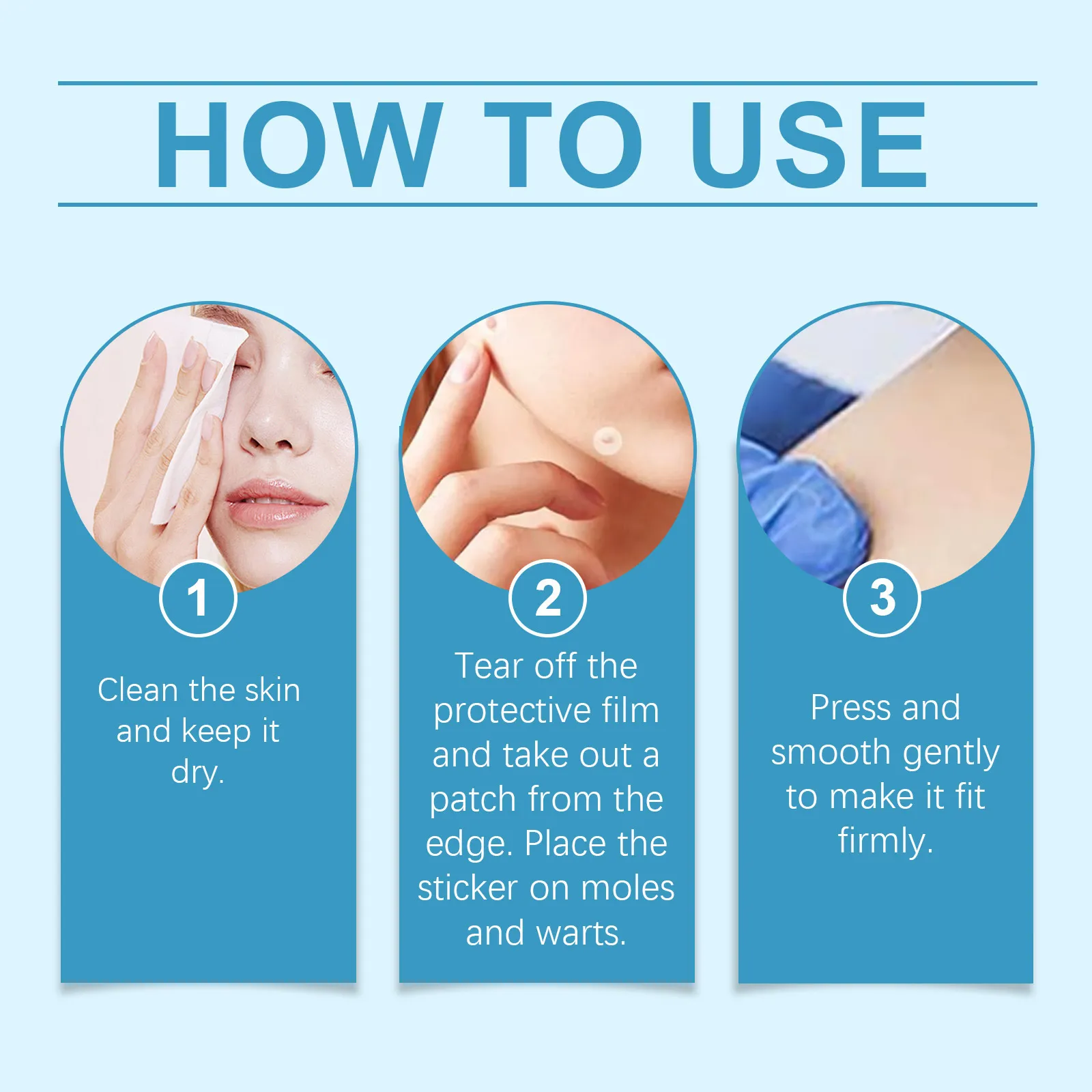 HOW TO USE

1

Clean the skin and keep it dry.

2

Tear off the protective film and take out a patch from the edge. Place the sticker on moles and warts.

3

Press and smooth gently to make it fit firmly.