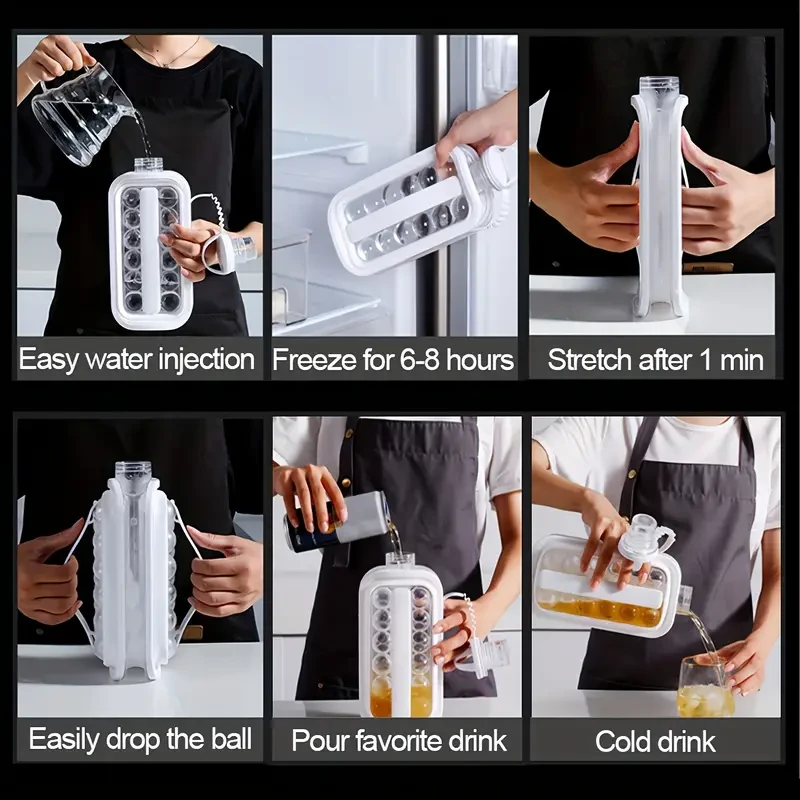 Easy water injection

Freeze for 6-8 hours

Stretch after 1 min

Easily drop the ball

Pour favorite drink

Cold drink