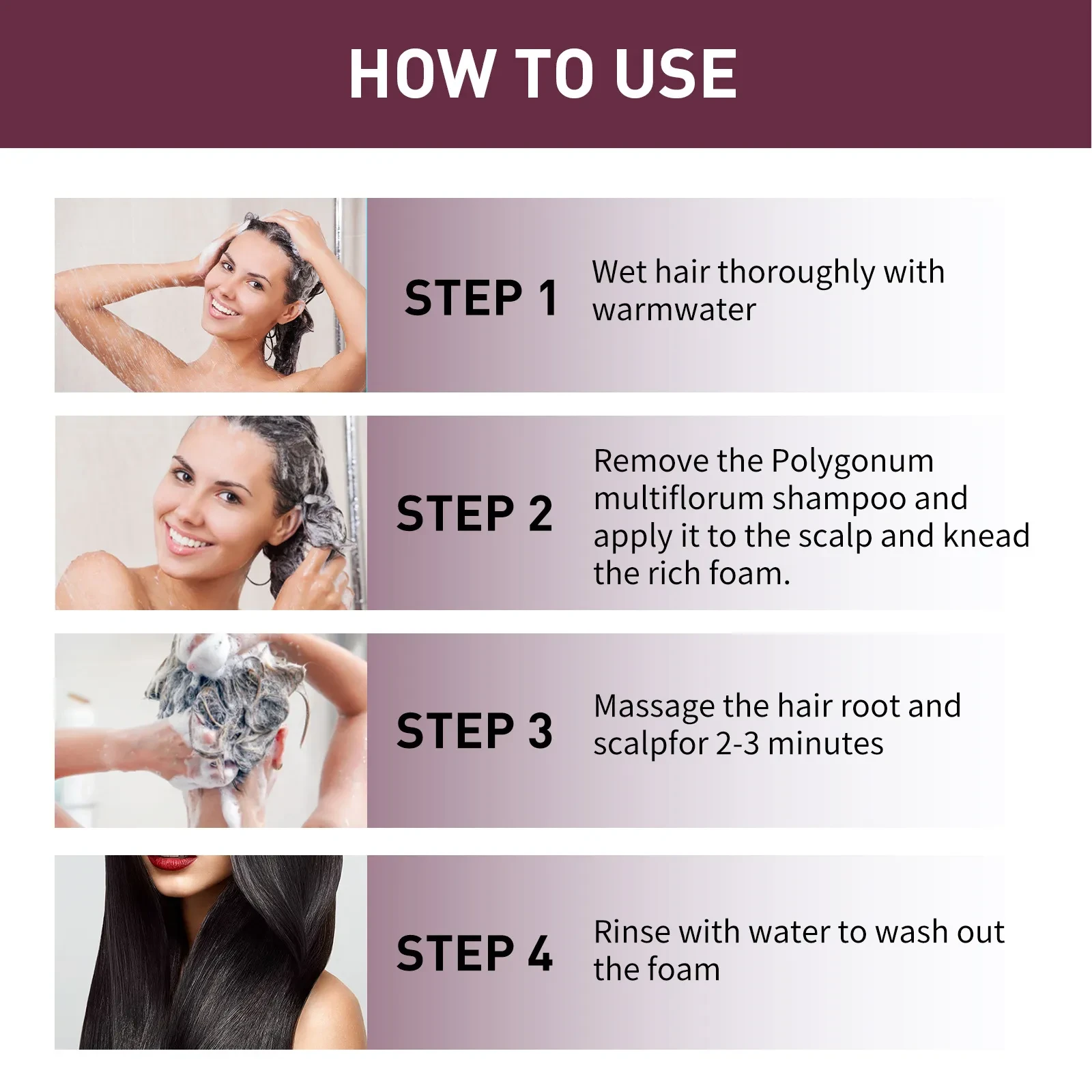 HOW TO USE

STEP 1

Wet hair thoroughly with warmwater

STEP 2

Remove the Polygonum multiflorum shampoo and apply it to the scalp and knead the rich foam.

STEP 3

Massage the hair root and scalpfor 2-3 minutes

STEP 4

Rinse with water to wash out the foam