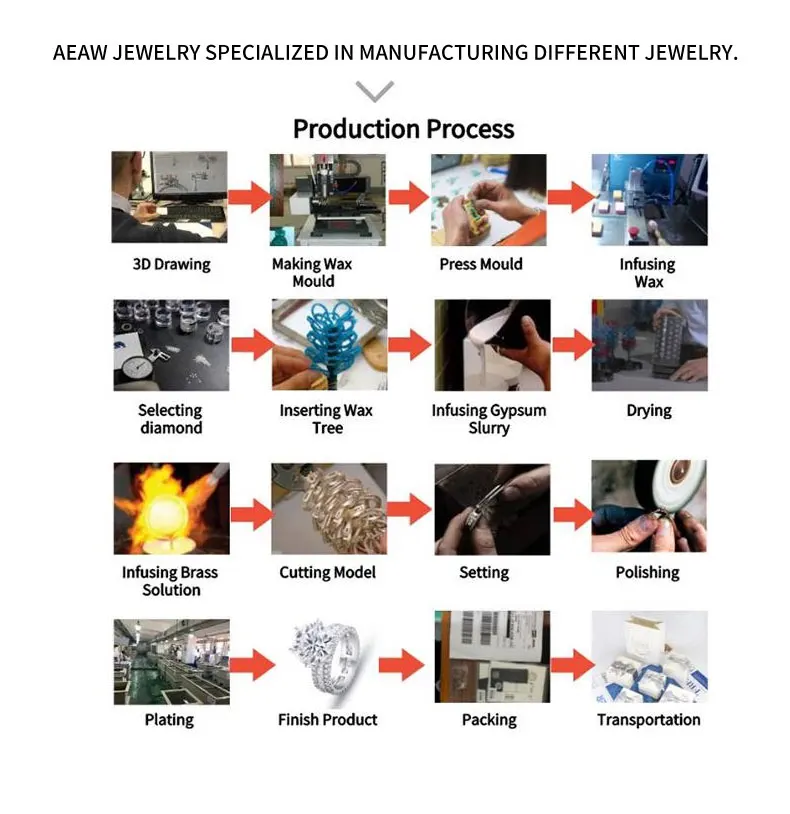 AEAW JEWELRY SPECIALIZED IN MANUFACTURING DIFFERENT JEWELRY.

Production Process

3D Drawing

Making Wax Mould

Press Mould

Infusing Wax

Selecting diamond

Inserting Wax Tree

Infusing Gypsum Slurry

Drying

Infusing Brass Solution

Cutting Model

Setting

Polishing

Plating

Finish Product

Packing

Transportation