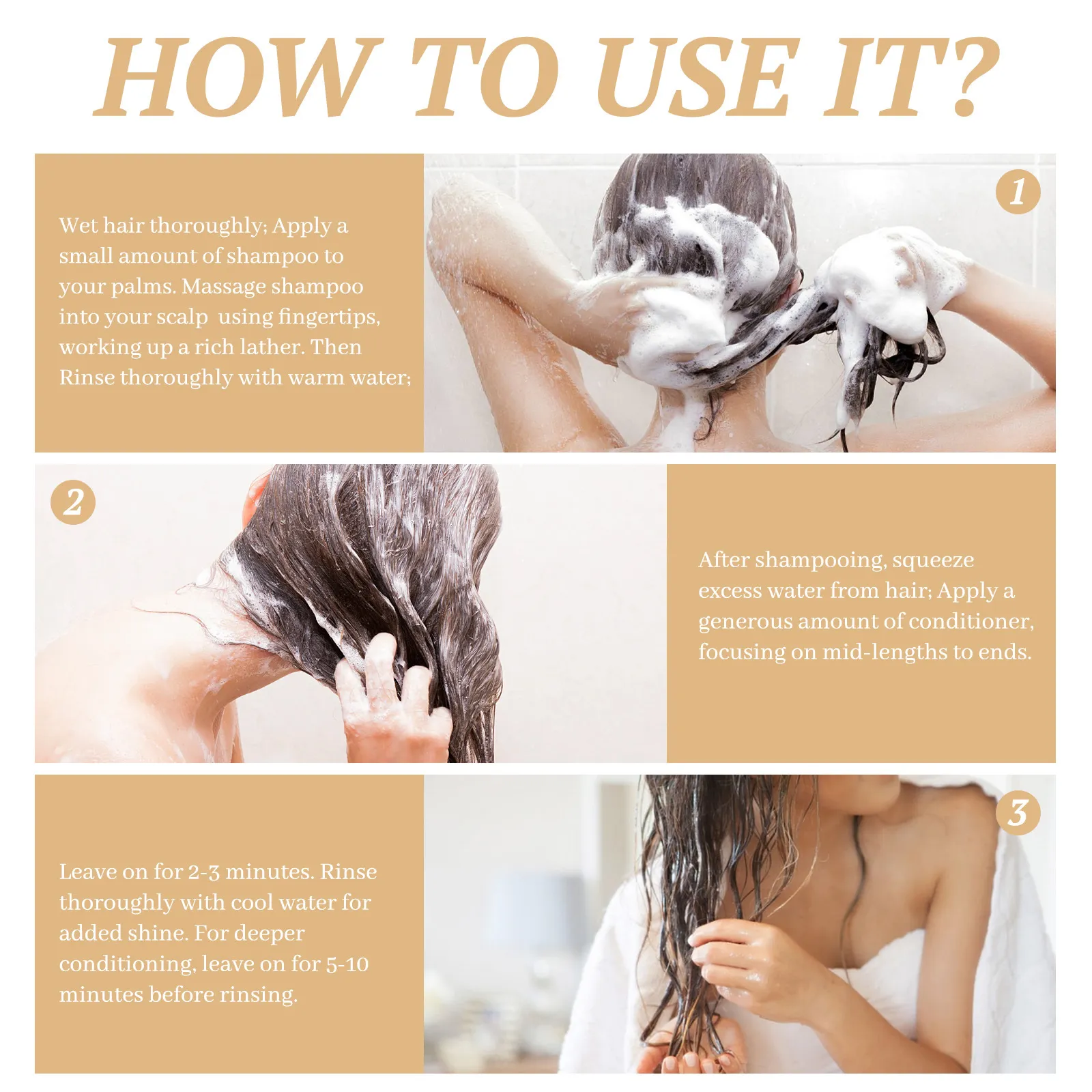 HOW TO USE IT?

Wet hair thoroughly; Apply a small amount of shampoo to your palms. Massage shampoo into your scalp using fingertips, working up a rich lather. Then Rinse thoroughly with warm water;

1

2

After shampooing, squeeze excess water from hair; Apply a generous amount of conditioner, focusing on mid-lengths to ends.

Leave on for 2-3 minutes. Rinse thoroughly with cool water for added shine. For deeper conditioning, leave on for 5-10 minutes before rinsing.

3