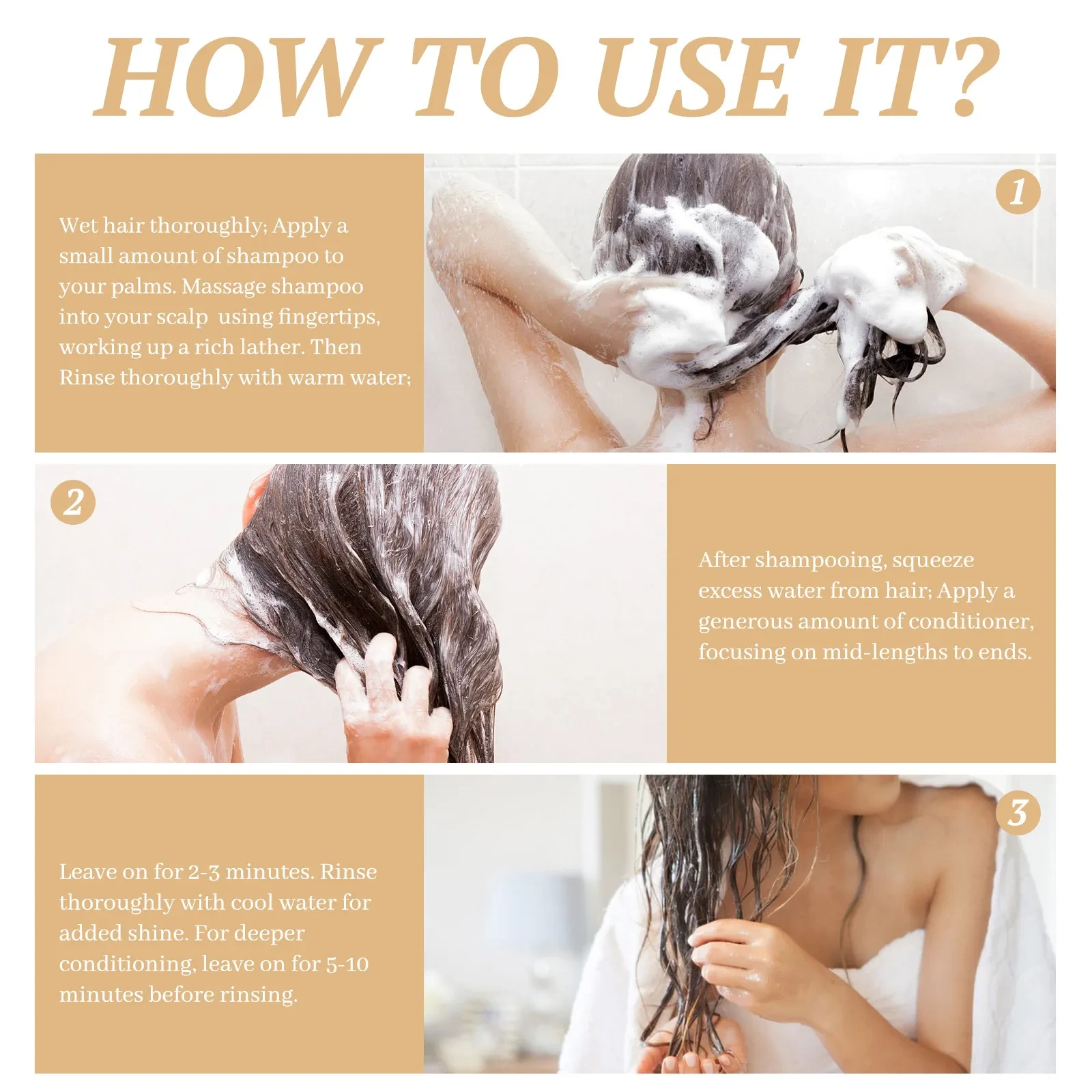 HOW TO USE IT?

Wet hair thoroughly; Apply a small amount of shampoo to your palms. Massage shampoo into your scalp  using fingertips, working up a rich lather. Then Rinse thoroughly with warm water;

1

2

After shampooing, squeeze excess water from hair; Apply a generous amount of conditioner, focusing on mid-lengths to ends.

Leave on for 2-3 minutes. Rinse thoroughly with cool water for added shine. For deeper conditioning, leave on for 5-10 minutes before rinsing.

3