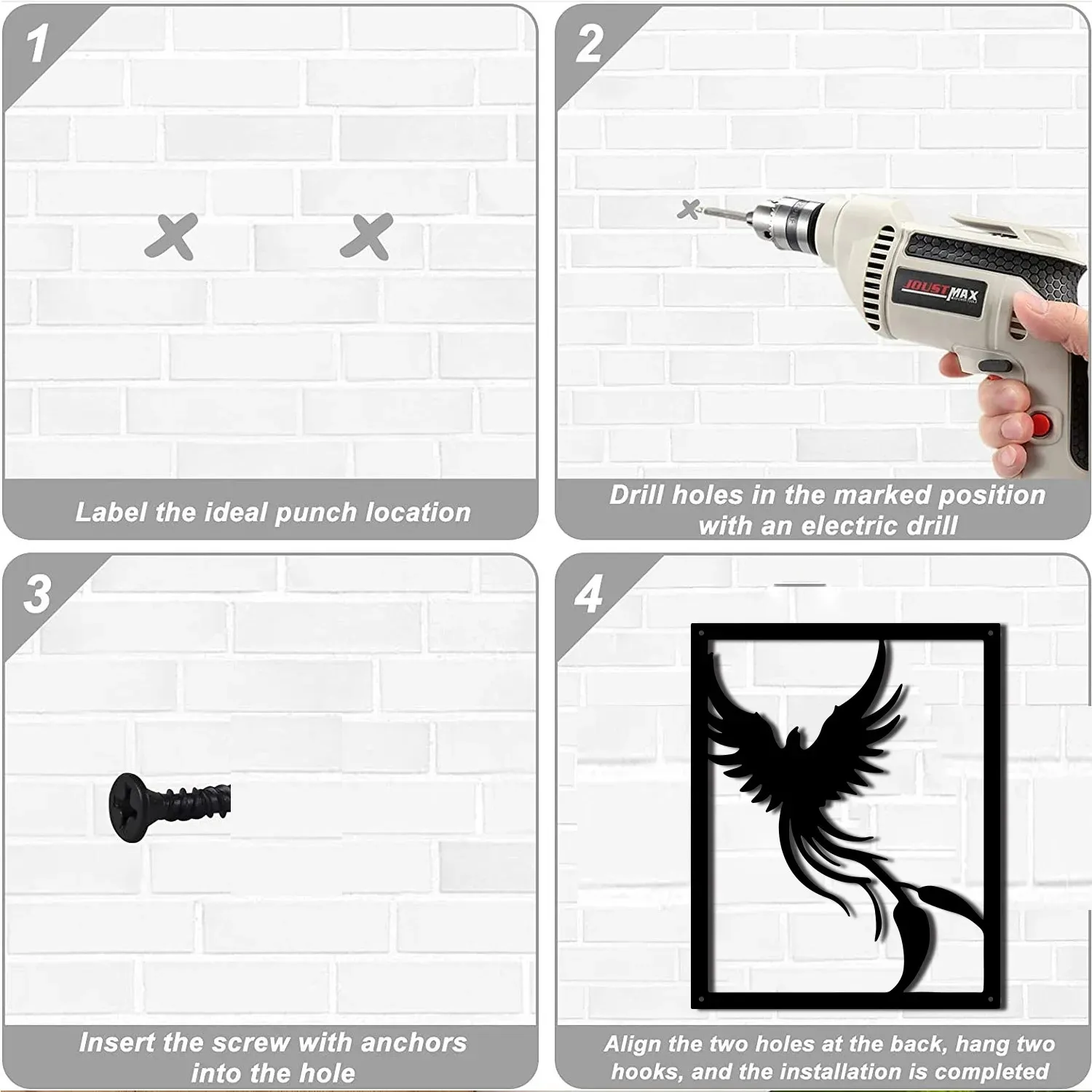 1

Label the ideal punch location

2

JOUSTMAX

Drill holes in the marked position with an electric drill

3

Insert the screw with anchors into the hole

4

Align the two holes at the back, hang two hooks, and the installation is completed