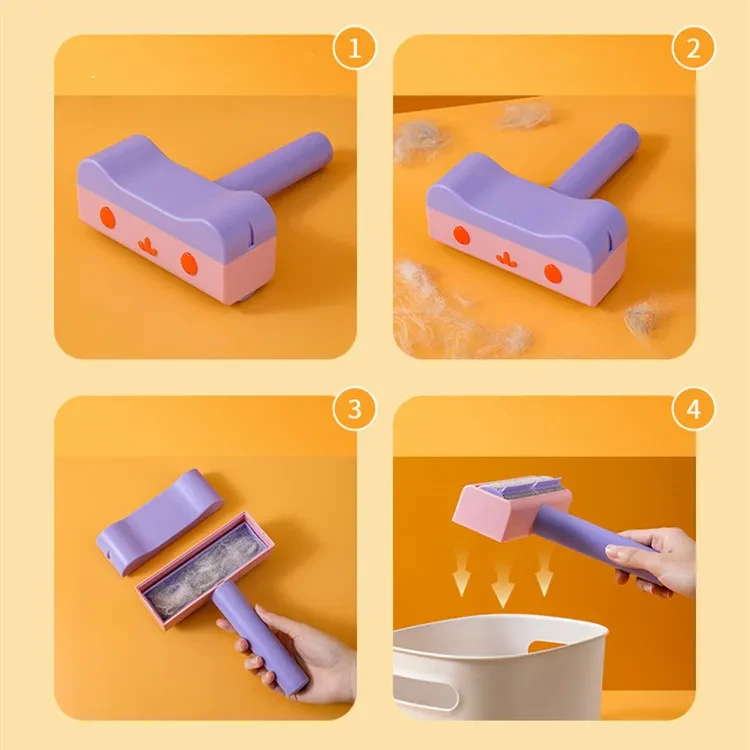 1
2
3
4