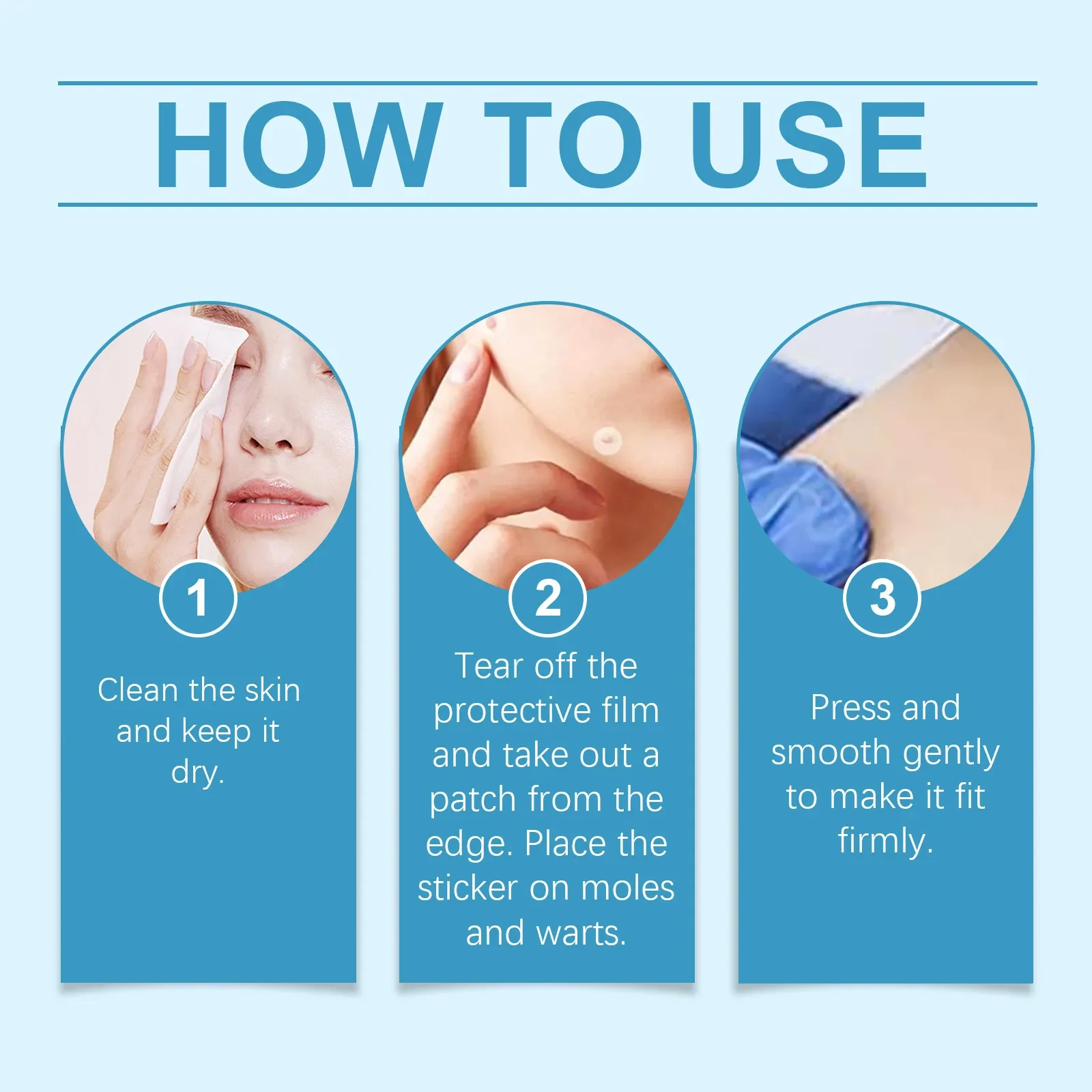 HOW TO USE

1

Clean the skin and keep it dry.

2

Tear off the protective film and take out a patch from the edge. Place the sticker on moles and warts.

3

Press and smooth gently to make it fit firmly.