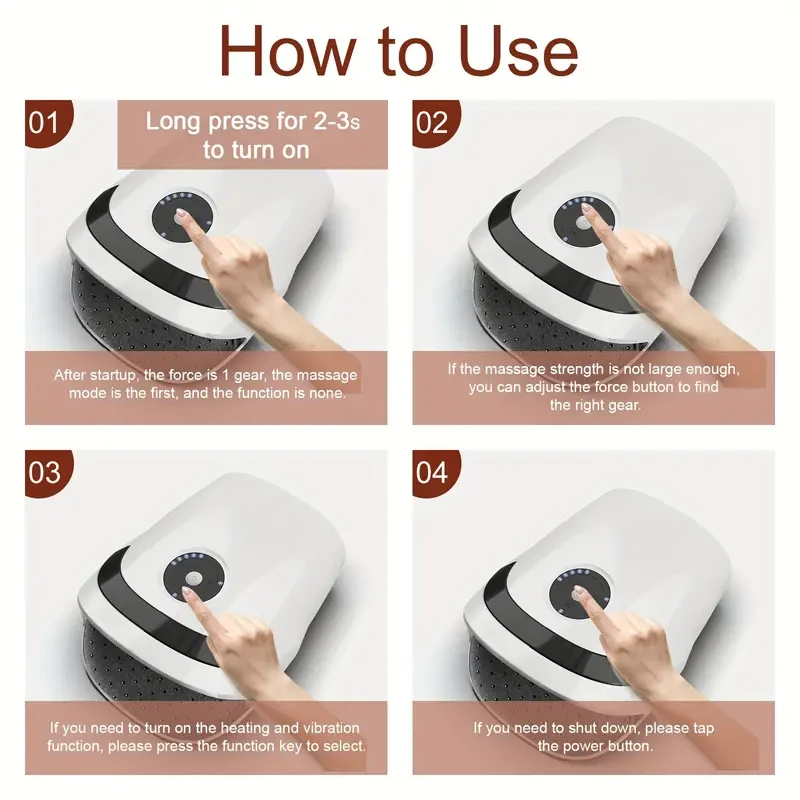 How to Use

01

Long press for 2-3s to turn on

After startup, the force is 1 gear, the massage mode is the first, and the function is none.

02

If the massage strength is not large enough, you can adjust the force button to find the right gear.

03

If you need to turn on the heating and vibration function, please press the function key to select.

04

If you need to shut down, please tap the power button.