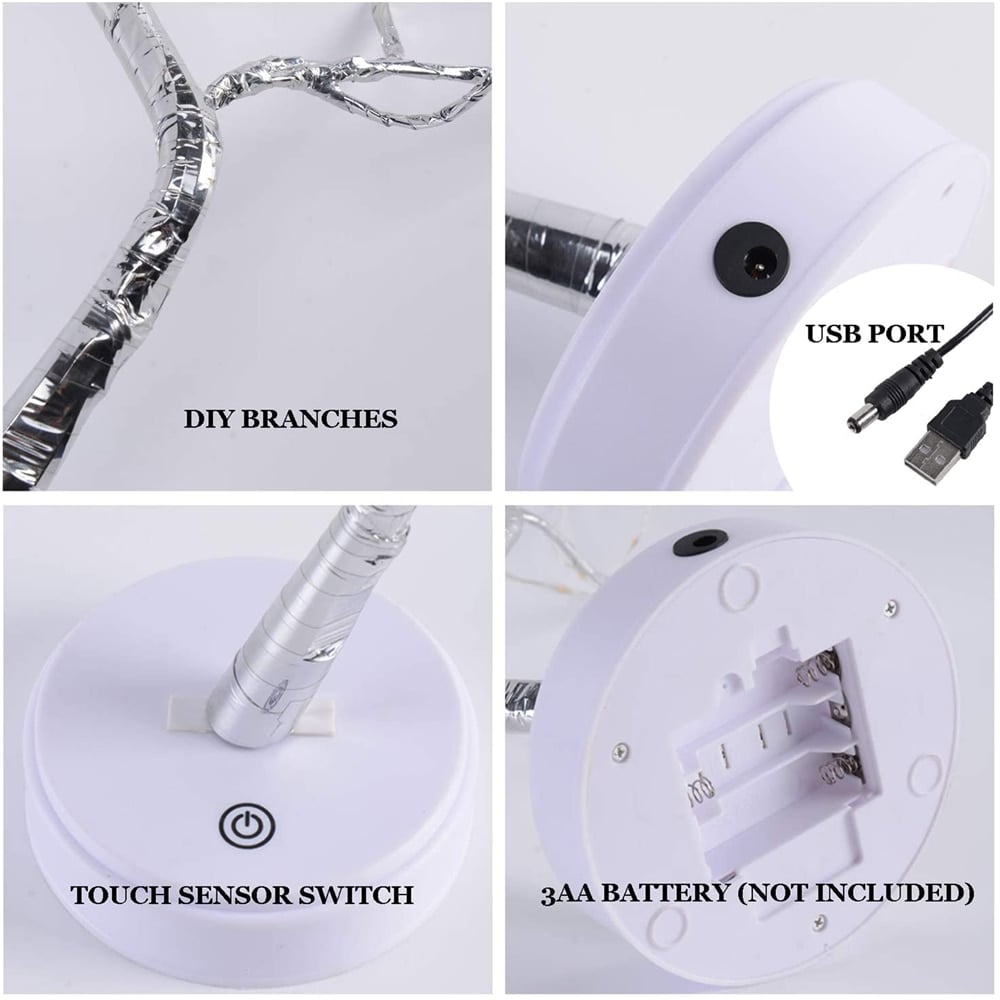 DIY BRANCHES

USB PORT

TOUCH SENSOR SWITCH

3AA BATTERY (NOT INCLUDED)