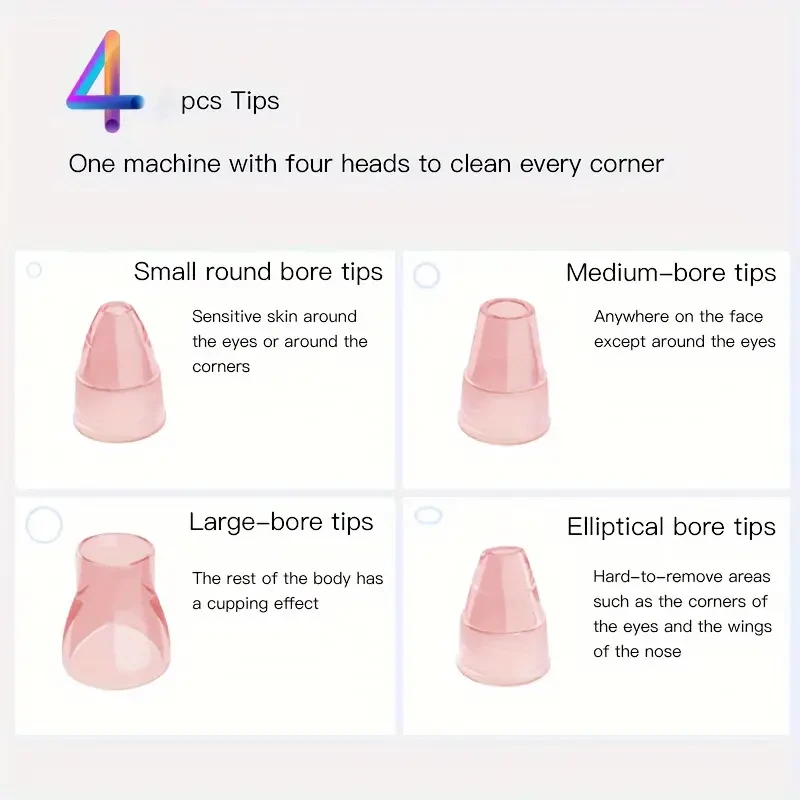 4 pcs Tips

One machine with four heads to clean every corner

Small round bore tips

Sensitive skin around the eyes or around the corners

Medium–bore tips

Anywhere on the face except around the eyes

Large–bore tips

The rest of the body has a cupping effect

Elliptical bore tips

Hard–to–remove areas such as the corners of the eyes and the wings of the nose