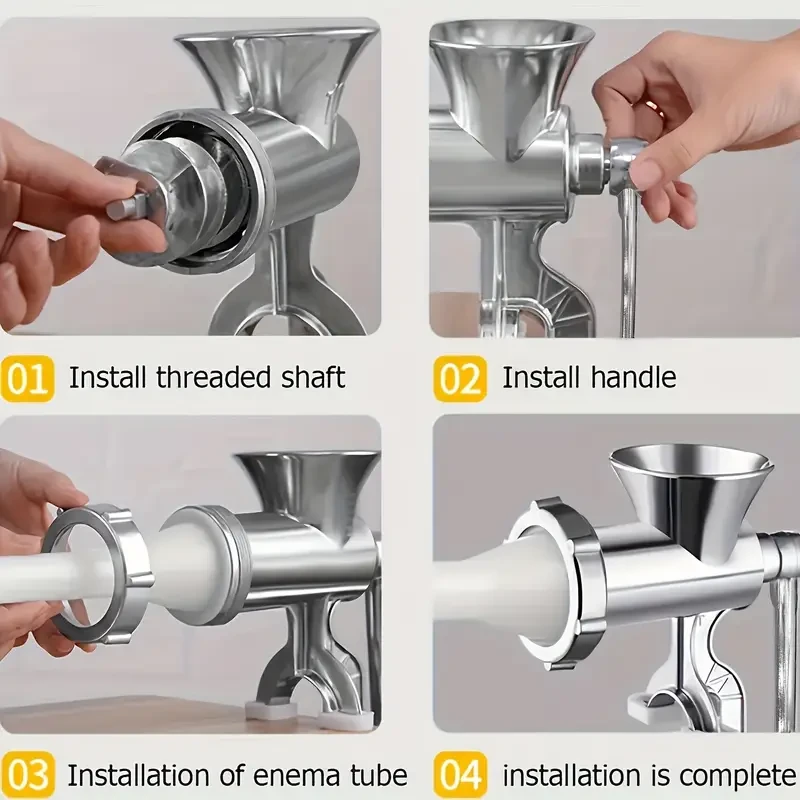 01 Install threaded shaft

02 Install handle

03 Installation of enema tube

04 installation is complete