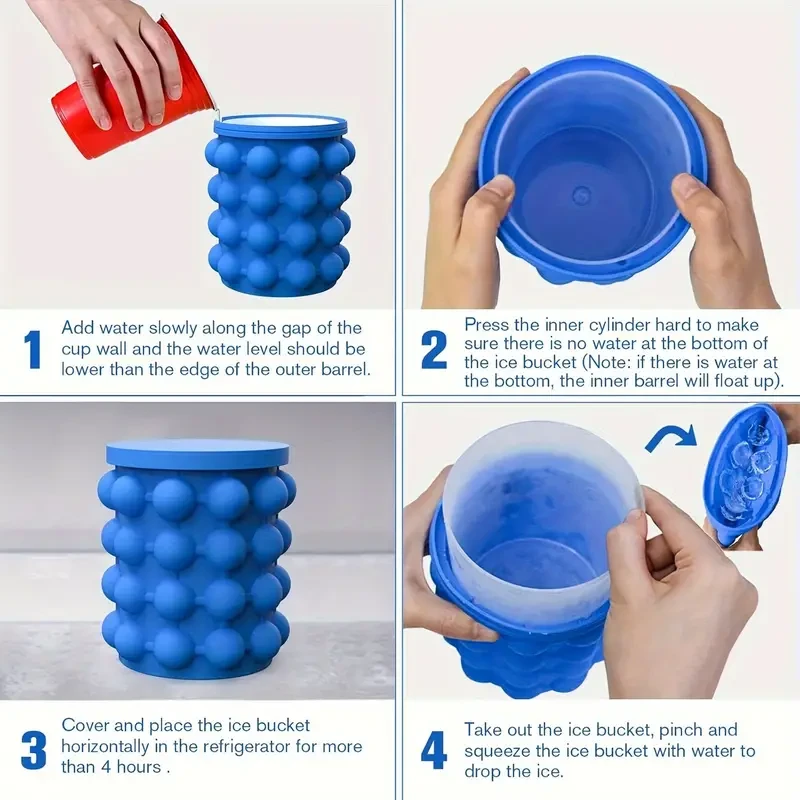 1 Add water slowly along the gap of the cup wall and the water level should be lower than the edge of the outer barrel.

2 Press the inner cylinder hard to make sure there is no water at the bottom of the ice bucket (Note: if there is water at the bottom, the inner barrel will float up).

3 Cover and place the ice bucket horizontally in the refrigerator for more than 4 hours .

4 Take out the ice bucket, pinch and squeeze the ice bucket with water to drop the ice.