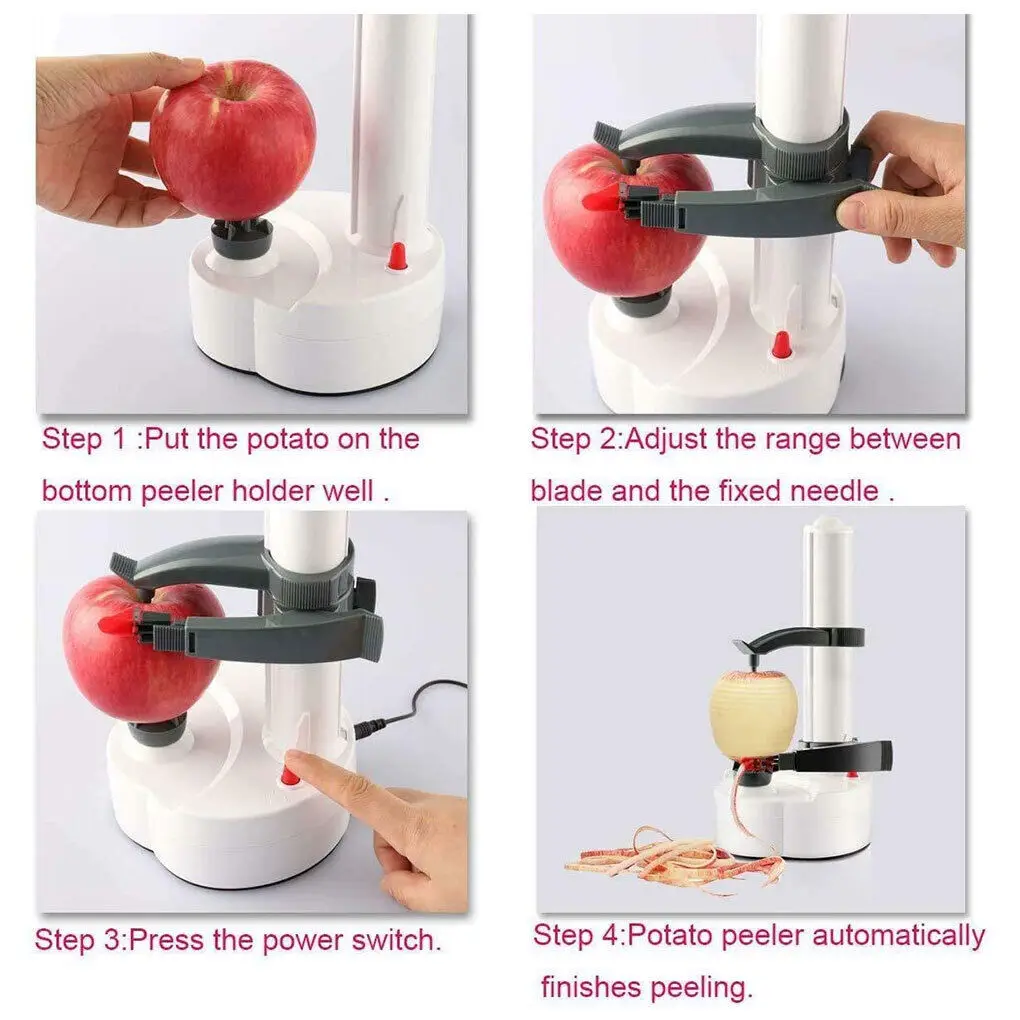 Step 1 :Put the potato on the bottom peeler holder well .

Step 2:Adjust the range between blade and the fixed needle .

Step 3:Press the power switch.

Step 4:Potato peeler automatically finishes peeling.