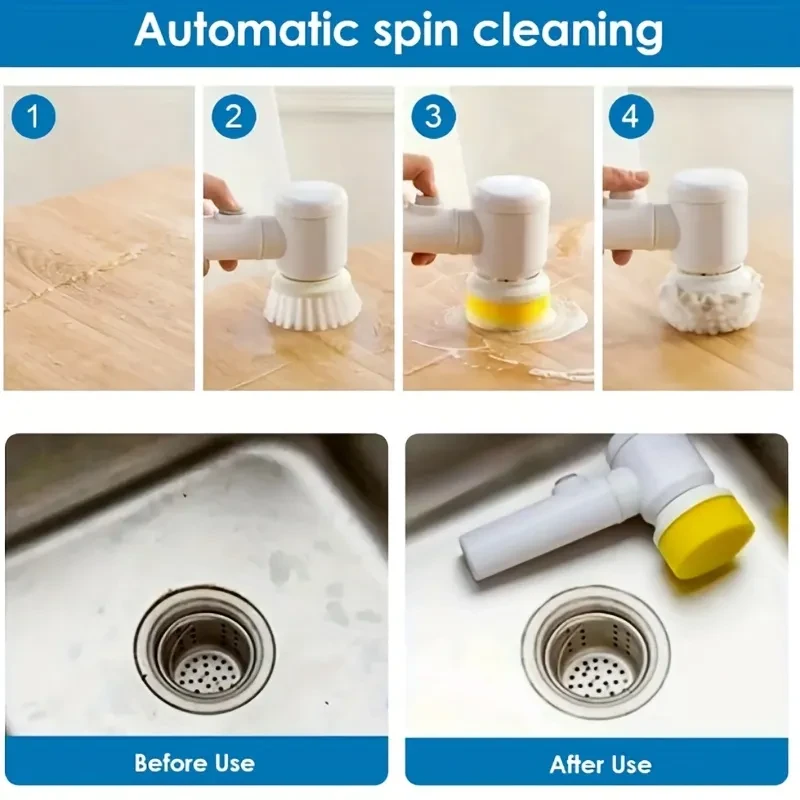 Automatic spin cleaning

1

2

3

4

Before Use

After Use