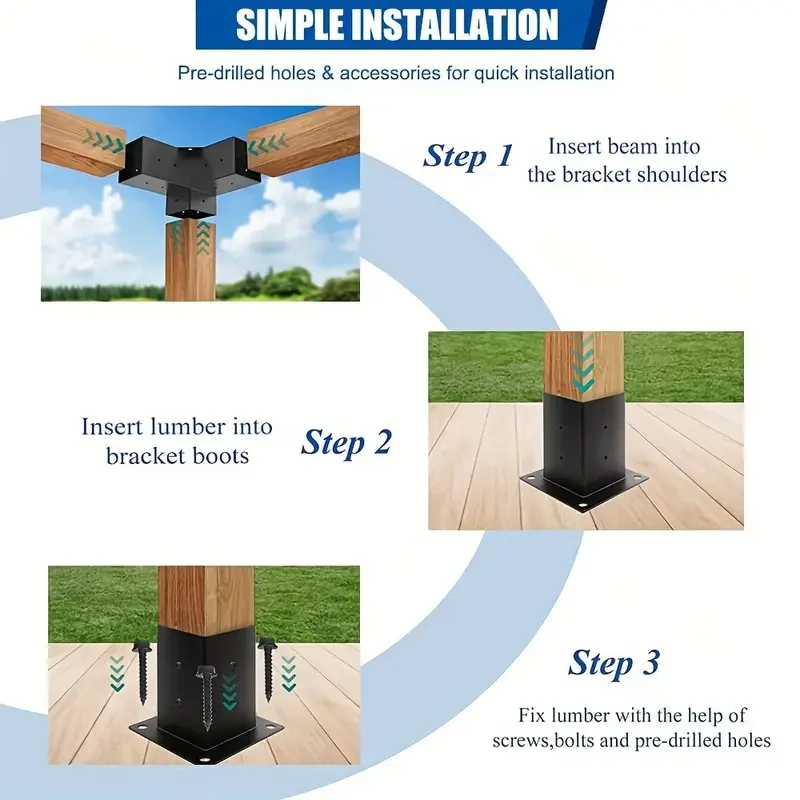 SIMPLE INSTALLATION

Pre-drilled holes & accessories for quick installation

Step 1

Insert beam into the bracket shoulders

Insert lumber into bracket boots

Step 2

Step 3

Fix lumber with the help of screws,bolts and pre-drilled holes