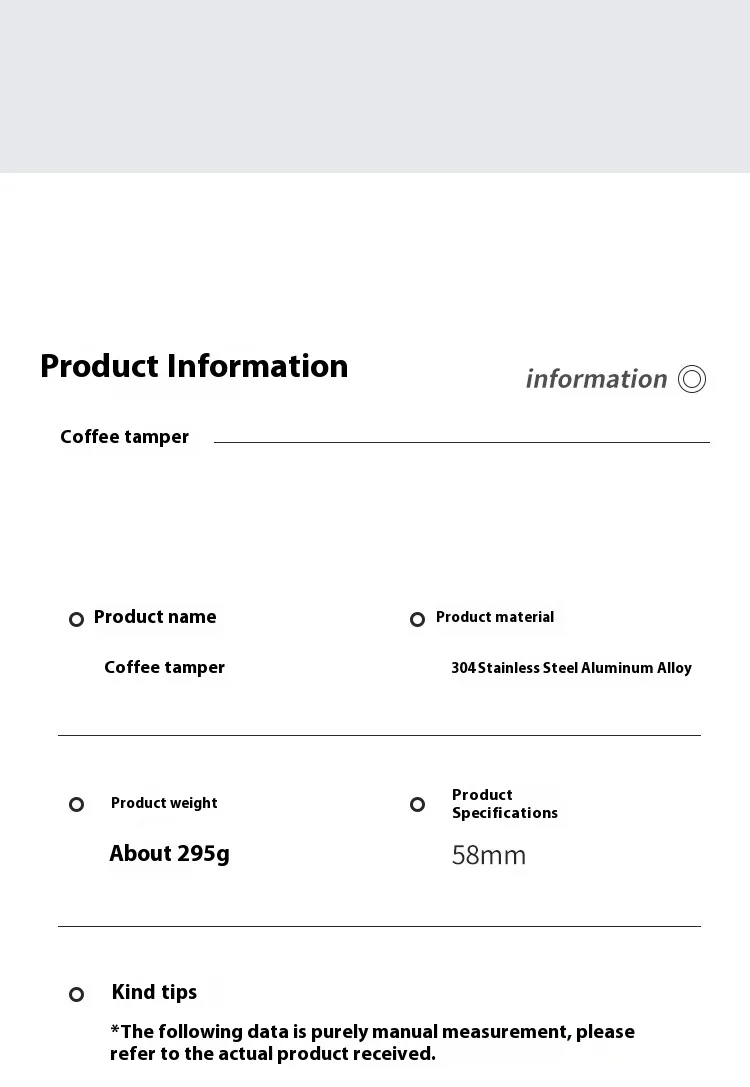 Product Information

information

Coffee tamper

Product name

Coffee tamper

Product material

304 Stainless Steel Aluminum Alloy

Product weight

About 295g

Product Specifications

58mm

Kind tips

*The following data is purely manual measurement, please refer to the actual product received.