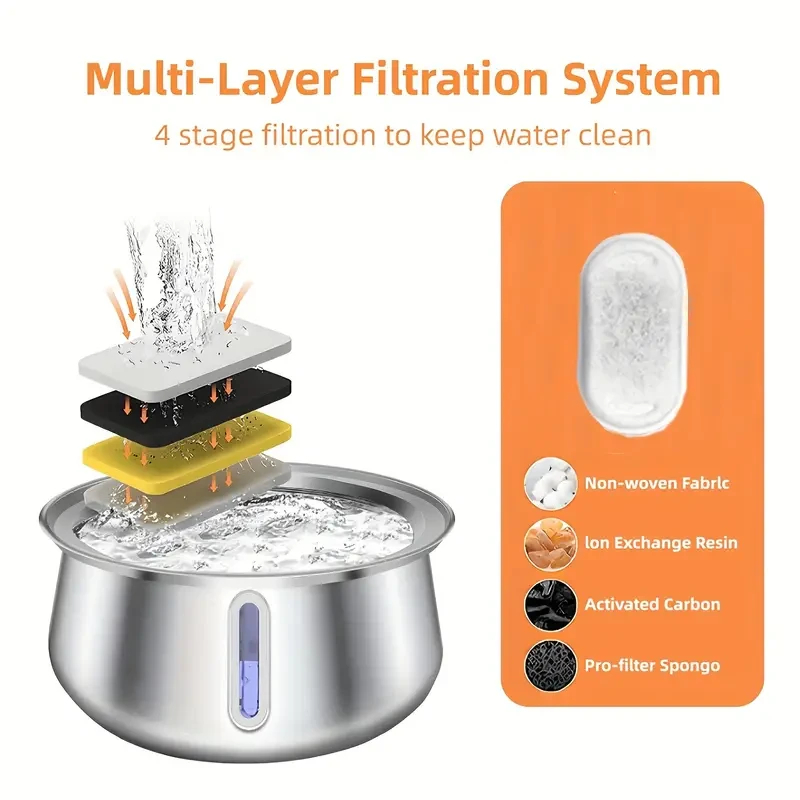 Multi-Layer Filtration System
4 stage filtration to keep water clean

Non-woven Fabrlc
lon Exchange Resin
Activated Carbon
Pro-filter Spongo