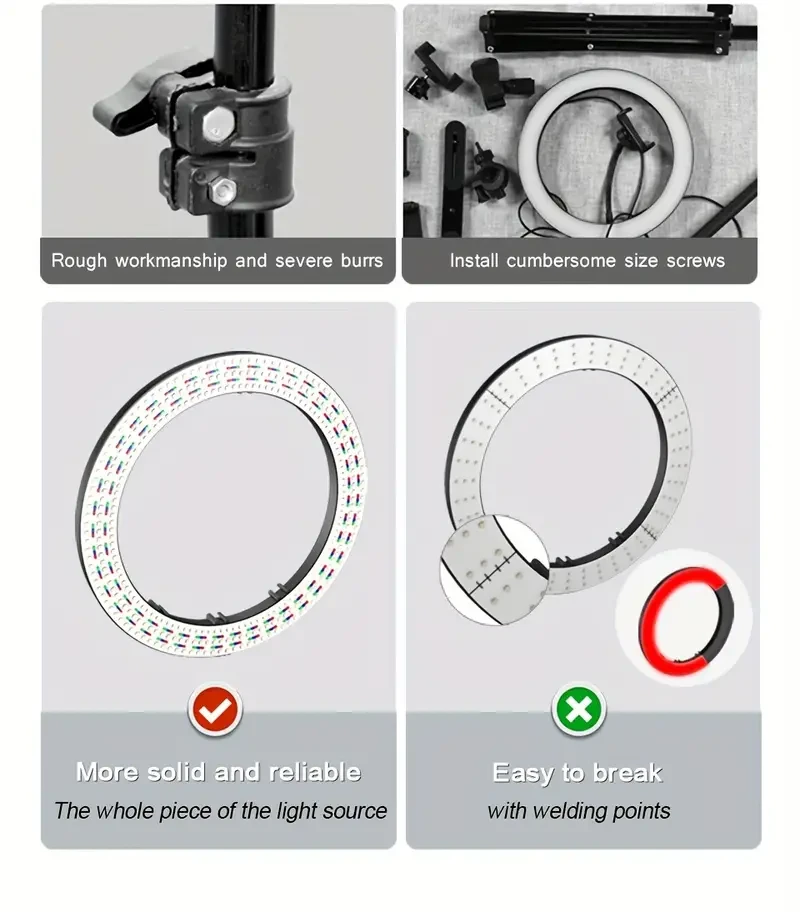 Rough workmanship and severe burrs

Install cumbersome size screws

More solid and reliable
The whole piece of the light source

Easy to break
with welding points