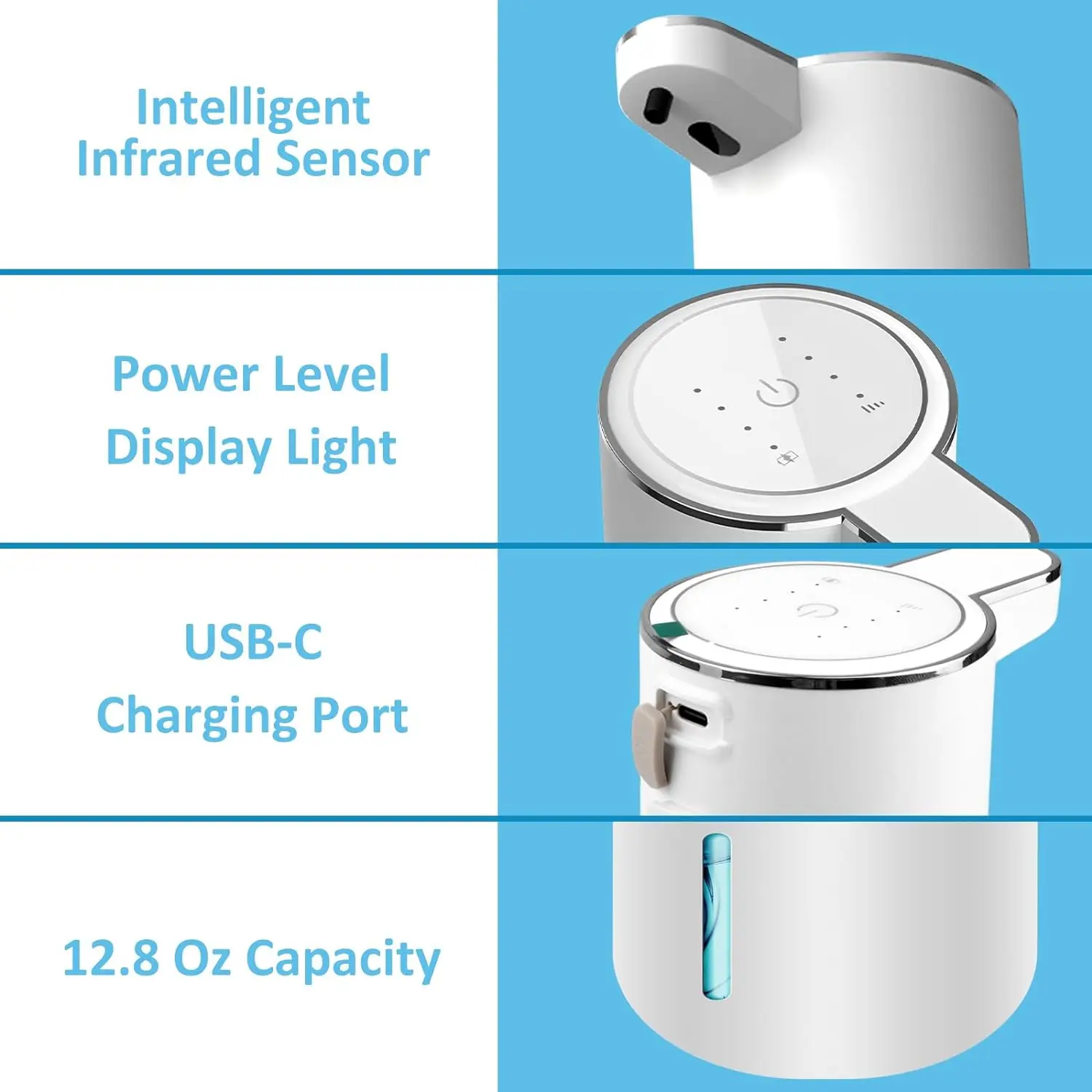 Intelligent Infrared Sensor

Power Level Display Light

USB-C Charging Port

12.8 Oz Capacity