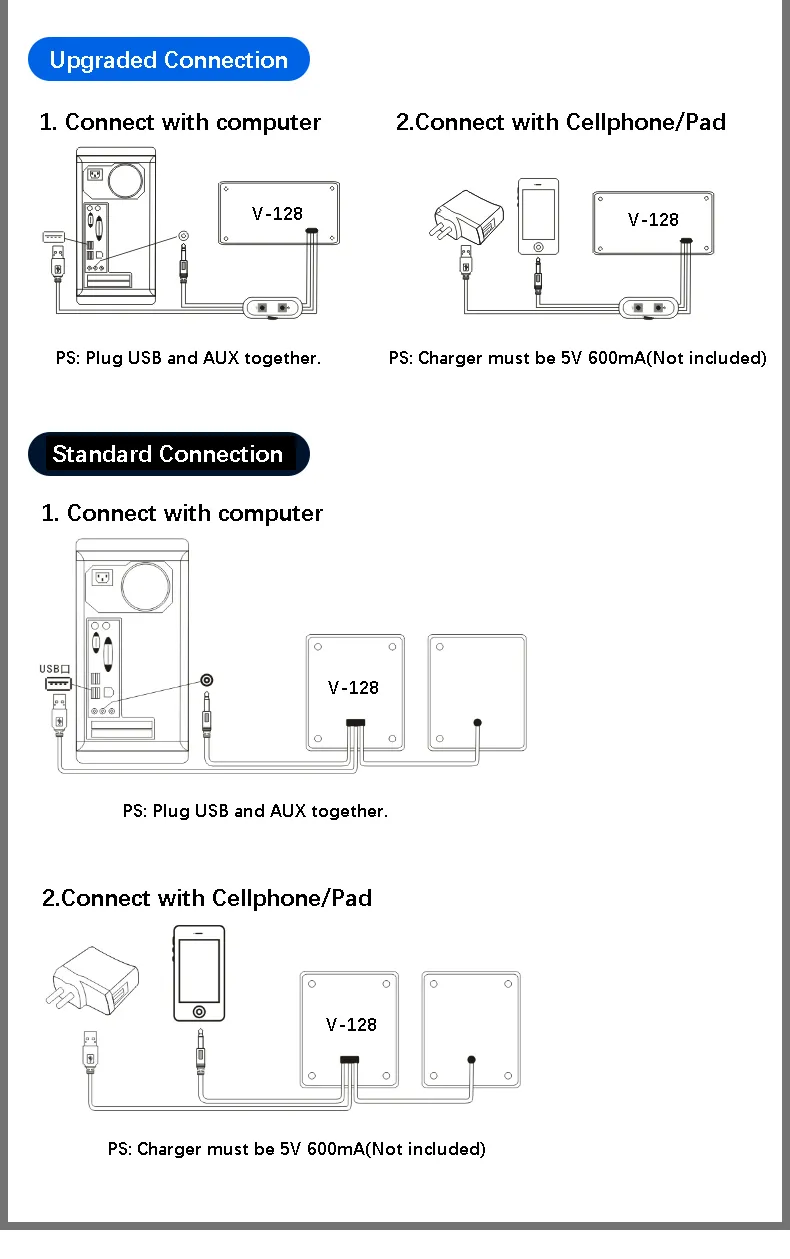 Upgraded Connection

1. Connect with computer

V-128

PS: Plug USB and AUX together.

2.Connect with Cellphone/Pad

V-128

PS: Charger must be 5V 600mA(Not included)

Standard Connection

1. Connect with computer

USB

V-128

PS: Plug USB and AUX together.

2.Connect with Cellphone/Pad

V-128

PS: Charger must be 5V 600mA(Not included)