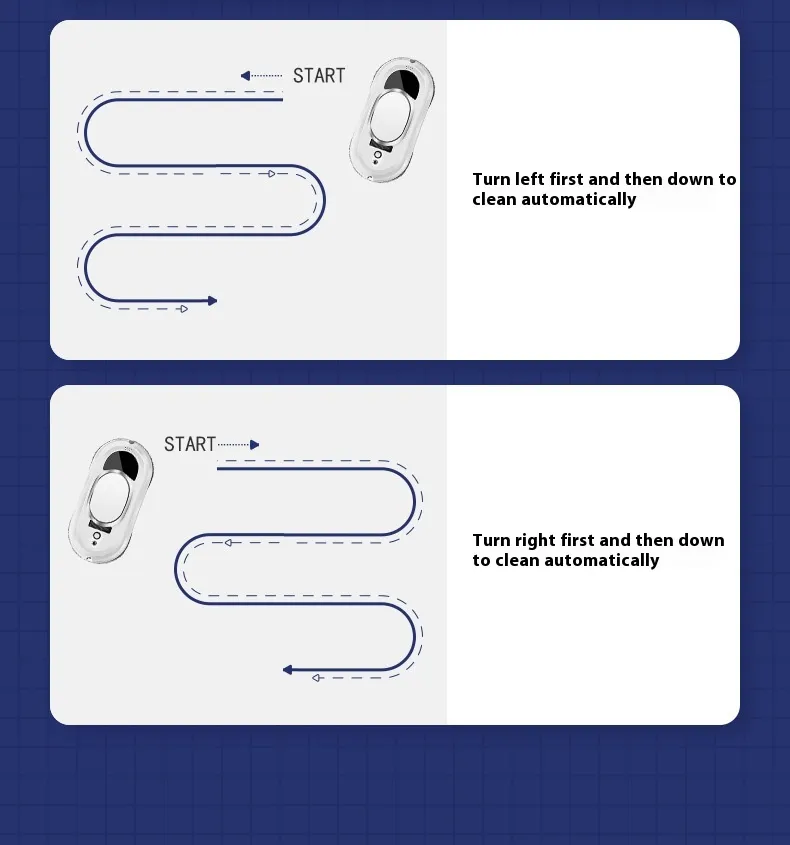 START

Turn left first and then down to clean automatically

START

Turn right first and then down to clean automatically