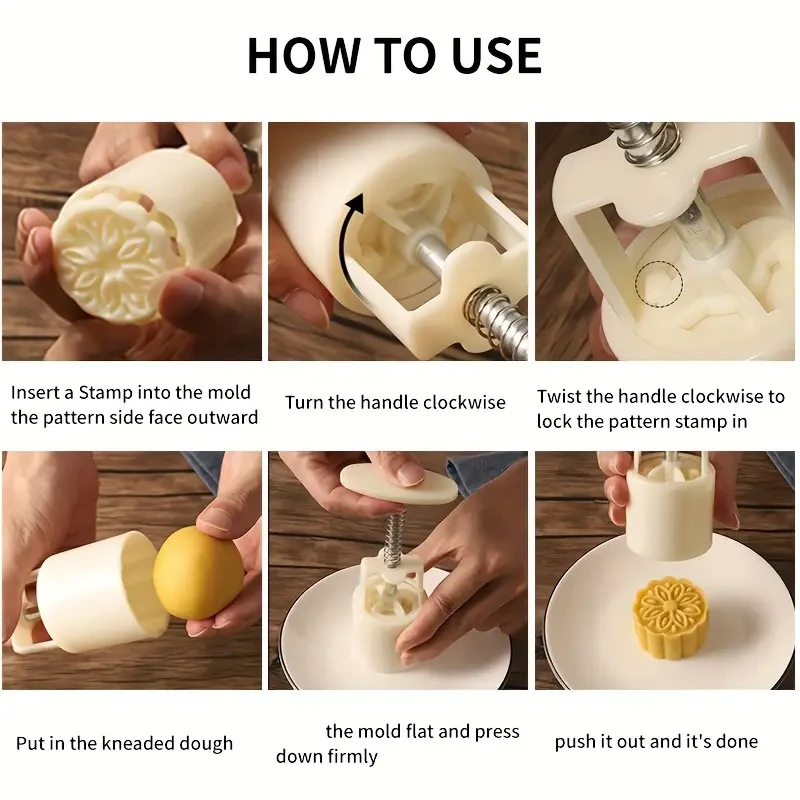 HOW TO USE

Insert a Stamp into the mold the pattern side face outward

Turn the handle clockwise

Twist the handle clockwise to lock the pattern stamp in

Put in the kneaded dough

the mold flat and press down firmly

push it out and it's done