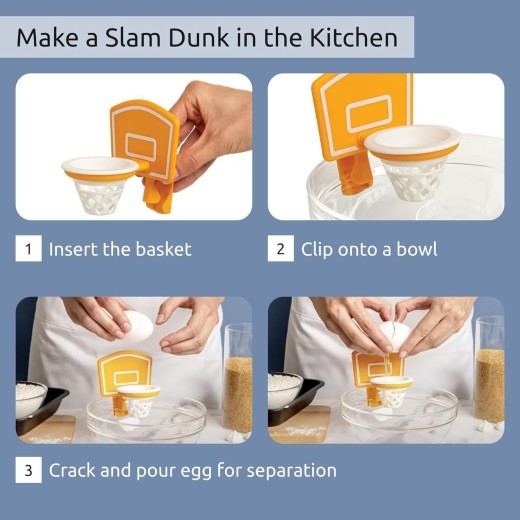 Make a Slam Dunk in the Kitchen

1 Insert the basket

2 Clip onto a bowl

3 Crack and pour egg for separation