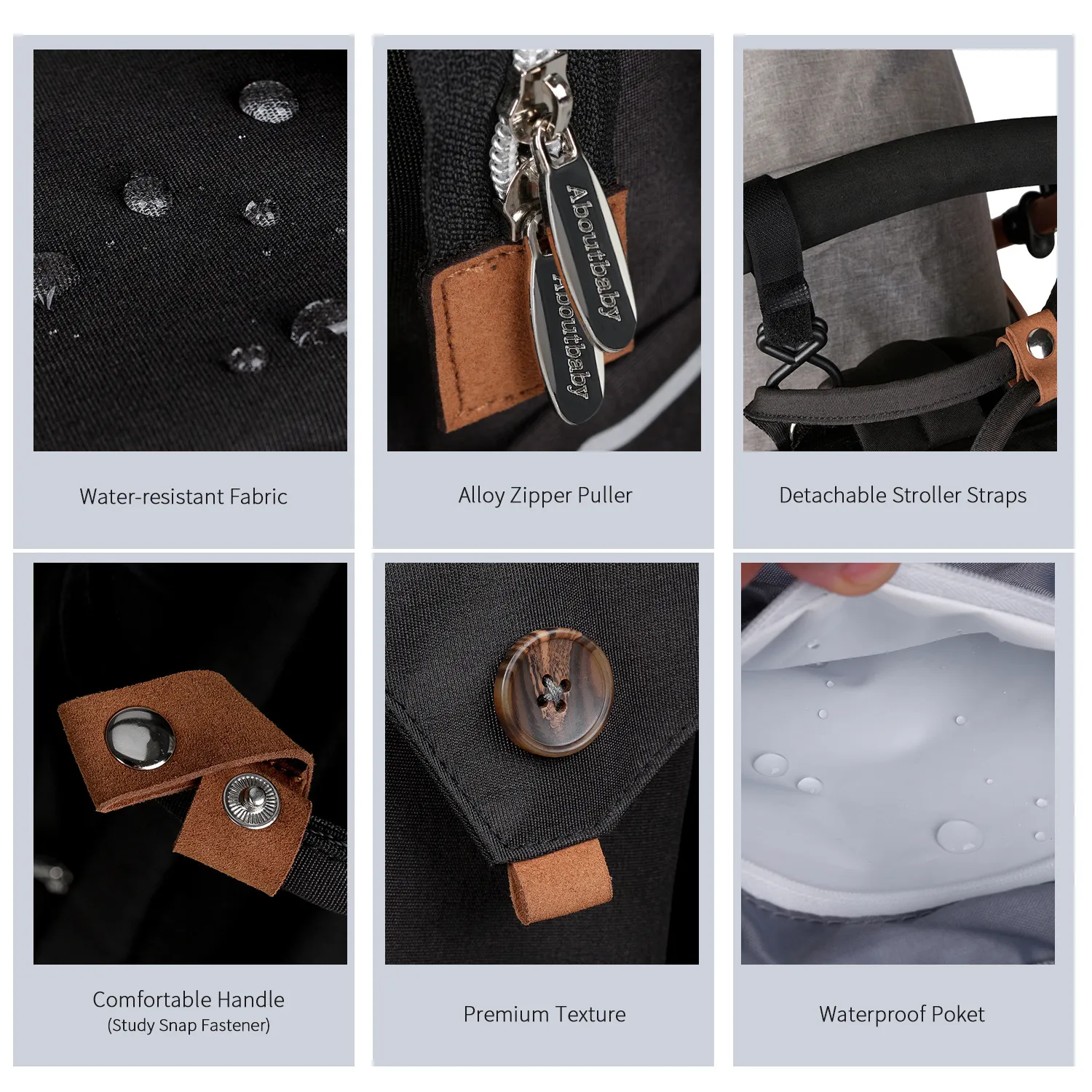 Water-resistant Fabric

Aboutbaby
Aboutbaby

Alloy Zipper Puller

Detachable Stroller Straps

Comfortable Handle
(Study Snap Fastener)

Premium Texture

Waterproof Poket