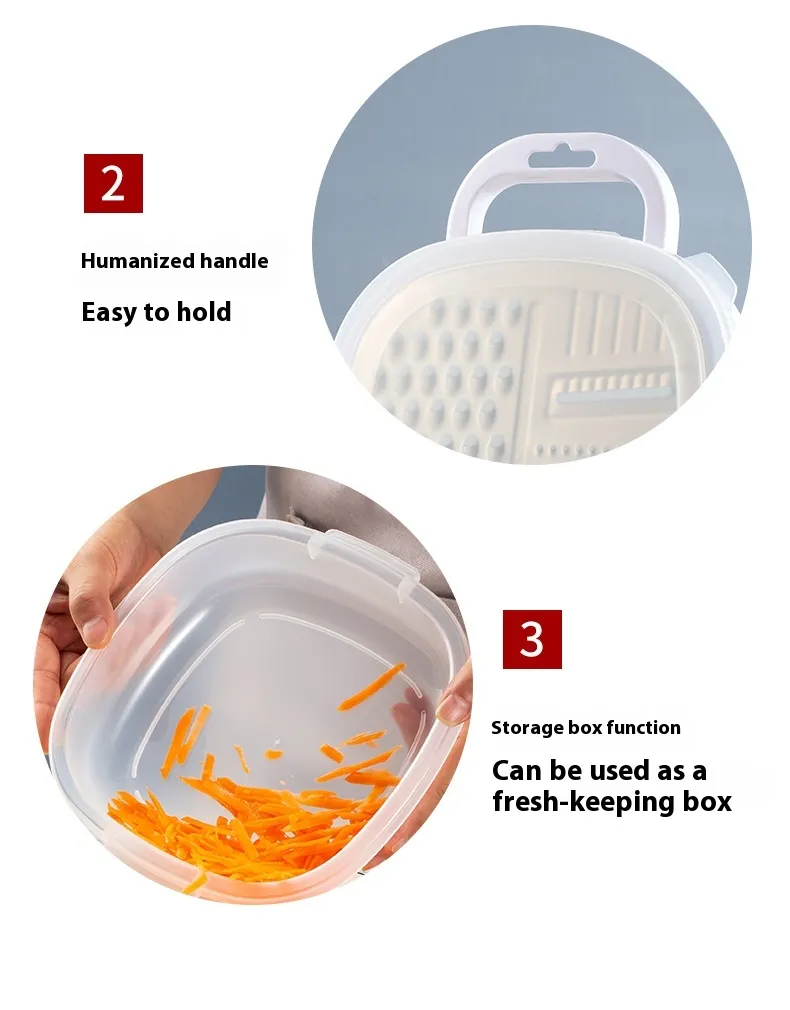 2

Humanized handle

Easy to hold

3

Storage box function

Can be used as a fresh-keeping box