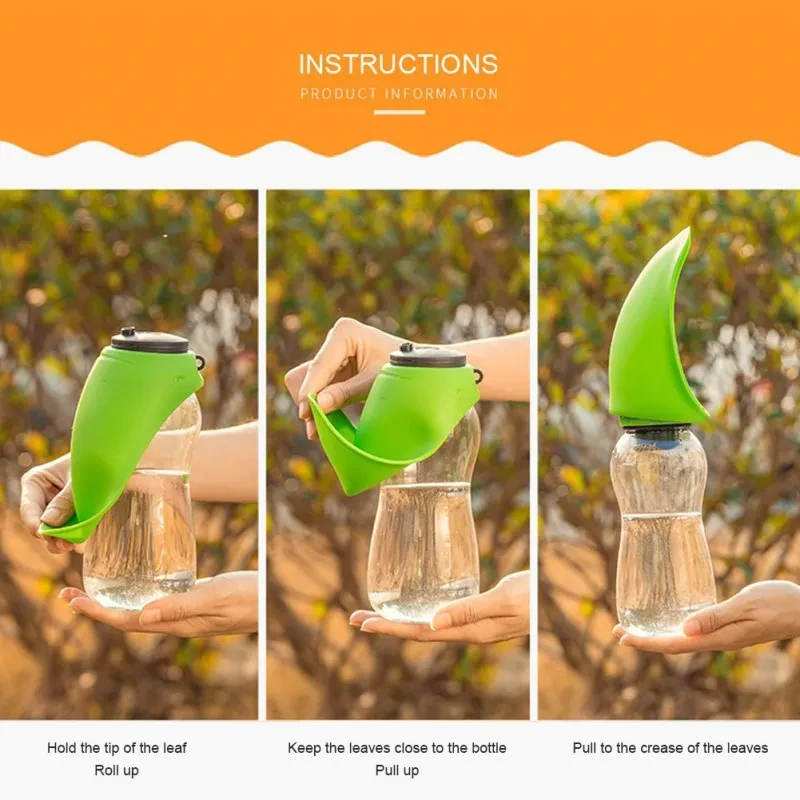 INSTRUCTIONS
PRODUCT INFORMATION

Hold the tip of the leaf
Roll up

Keep the leaves close to the bottle
Pull up

Pull to the crease of the leaves