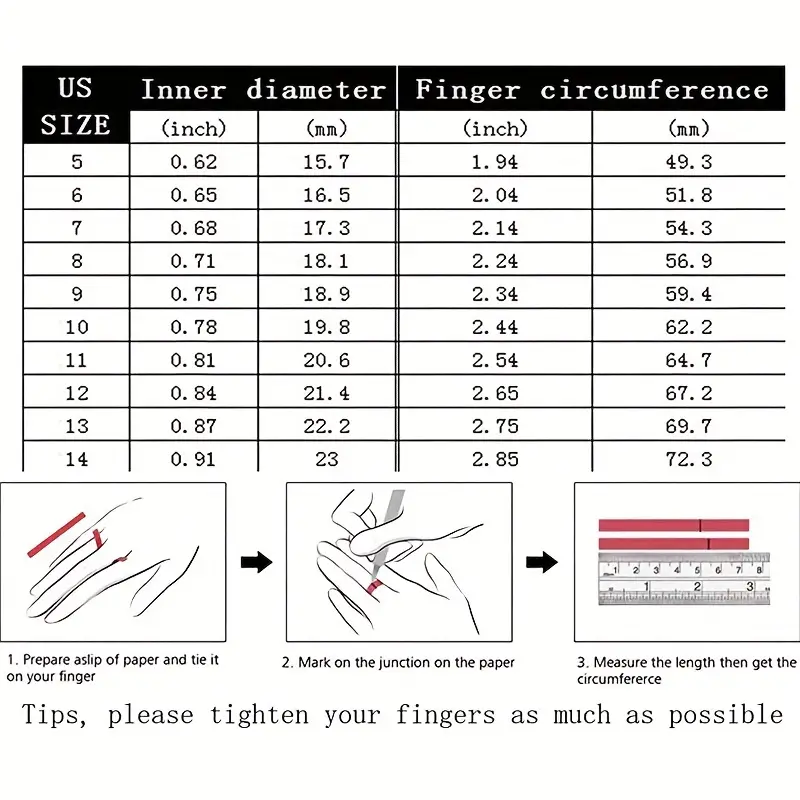 | US SIZE | Inner diameter (inch) | Inner diameter (mm) | Finger circumference (inch) | Finger circumference (mm) |
|---|---|---|---|---|
| 5 | 0.62 | 15.7 | 1.94 | 49.3 |
| 6 | 0.65 | 16.5 | 2.04 | 51.8 |
| 7 | 0.68 | 17.3 | 2.14 | 54.3 |
| 8 | 0.71 | 18.1 | 2.24 | 56.9 |
| 9 | 0.75 | 18.9 | 2.34 | 59.4 |
| 10 | 0.78 | 19.8 | 2.44 | 62.2 |
| 11 | 0.81 | 20.6 | 2.54 | 64.7 |
| 12 | 0.84 | 21.4 | 2.65 | 67.2 |
| 13 | 0.87 | 22.2 | 2.75 | 69.7 |
| 14 | 0.91 | 23 | 2.85 | 72.3 |

1 2 3 4 5 6 7 8
1 2 3

1. Prepare aslip of paper and tie it on your finger

2. Mark on the junction on the paper

3. Measure the length then get the circumfererce

Tips, please tighten your fingers as much as possible