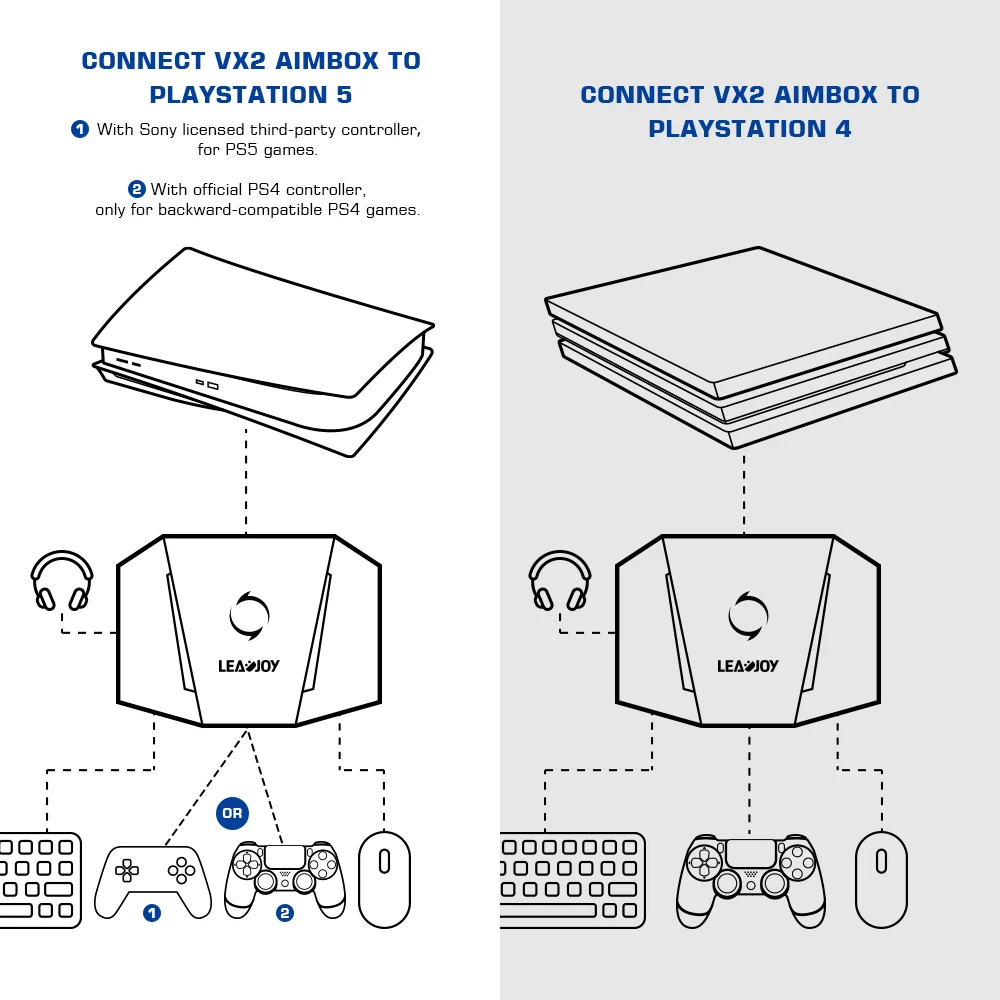 CONNECT VX2 AIMBOX TO PLAYSTATION 5

1 With Sony licensed third-party controller, for PS5 games.

2 With official PS4 controller, only for backward-compatible PS4 games.

LEADJOY

OR

1

2

CONNECT VX2 AIMBOX TO PLAYSTATION 4

LEADJOY