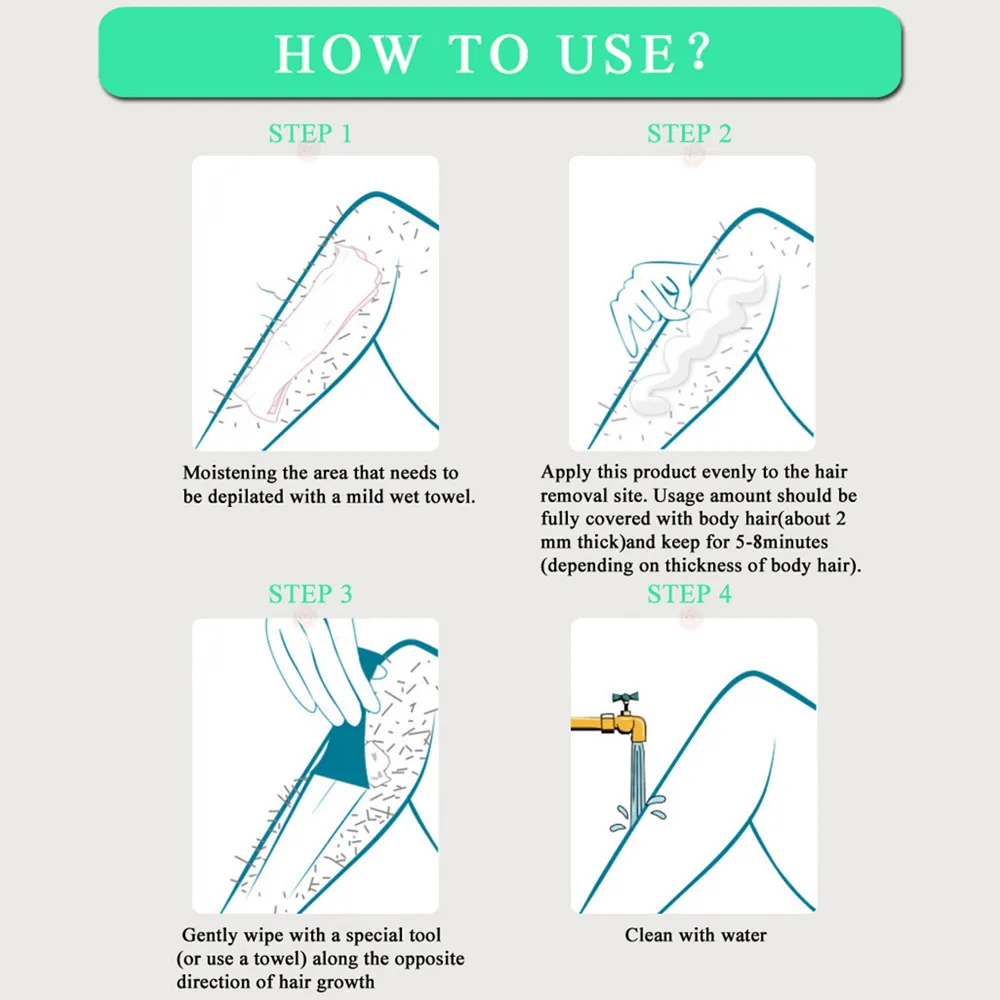 HOW TO USE?

STEP 1

Moistening the area that needs to be depilated with a mild wet towel.

STEP 2

Apply this product evenly to the hair removal site. Usage amount should be fully covered with body hair(about 2 mm thick)and keep for 5-8minutes (depending on thickness of body hair).

STEP 3

Gently wipe with a special tool (or use a towel) along the opposite direction of hair growth

STEP 4

Clean with water