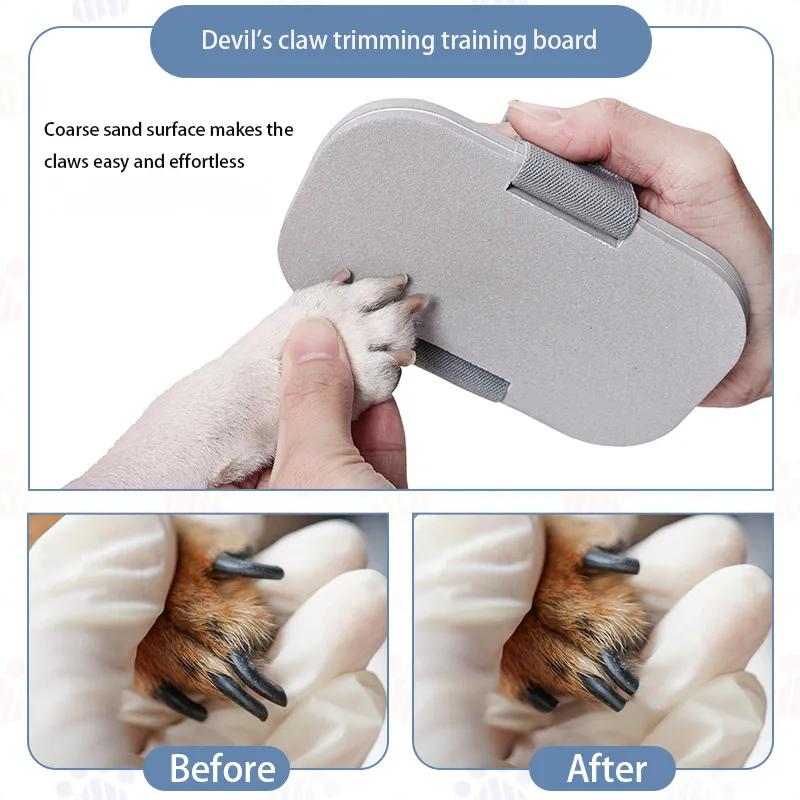 Devil's claw trimming training board

Coarse sand surface makes the claws easy and effortless

Before

After