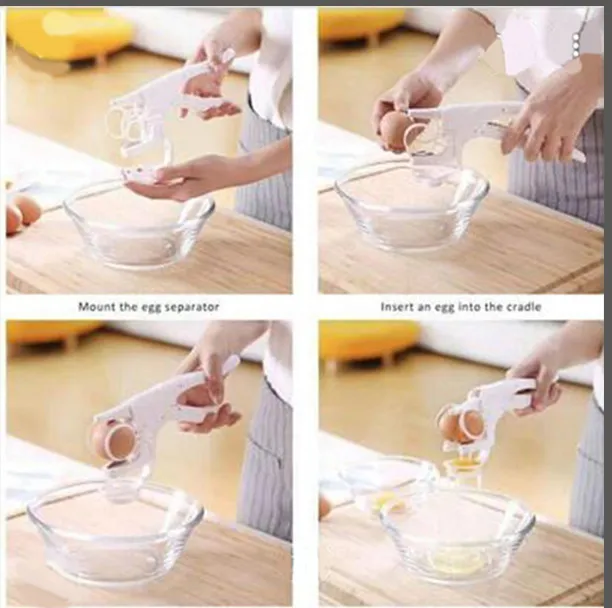 Mount the egg separator

Insert an egg into the cradle