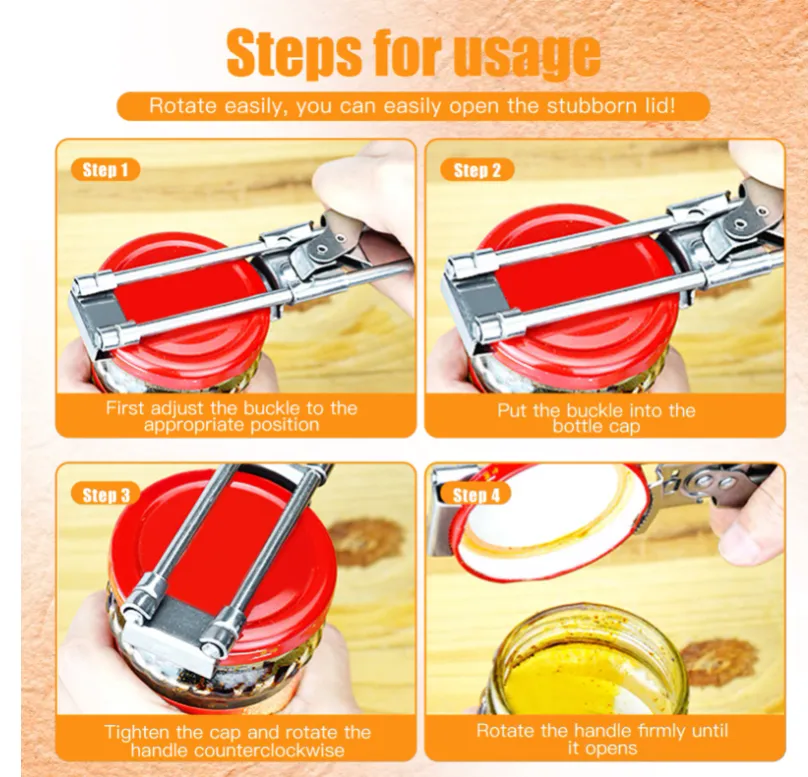 Steps for usage

Rotate easily, you can easily open the stubborn lid!

Step 1

First adjust the buckle to the appropriate position

Step 2

Put the buckle into the bottle cap

Step 3

Tighten the cap and rotate the handle counterclockwise

Step 4

Rotate the handle firmly until it opens