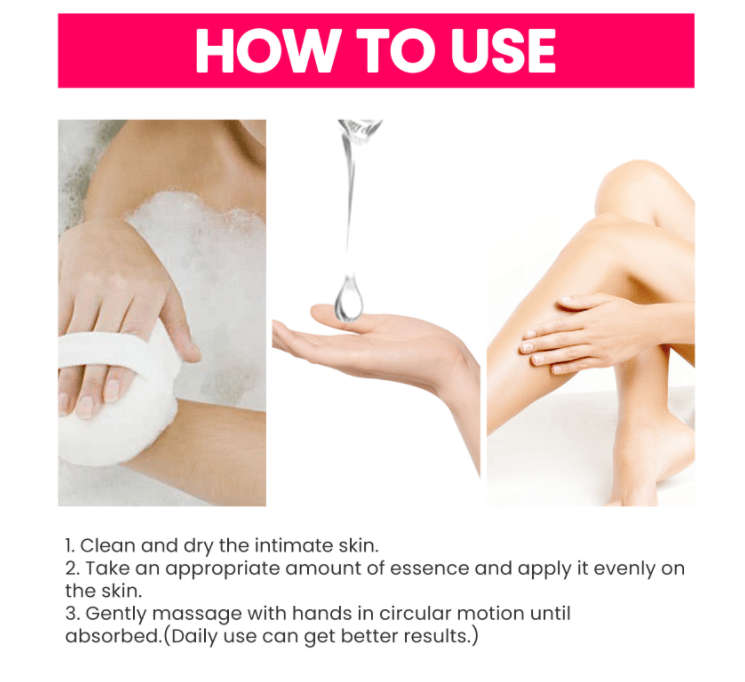 HOW TO USE

1. Clean and dry the intimate skin.
2. Take an appropriate amount of essence and apply it evenly on the skin.
3. Gently massage with hands in circular motion until absorbed.(Daily use can get better results.)