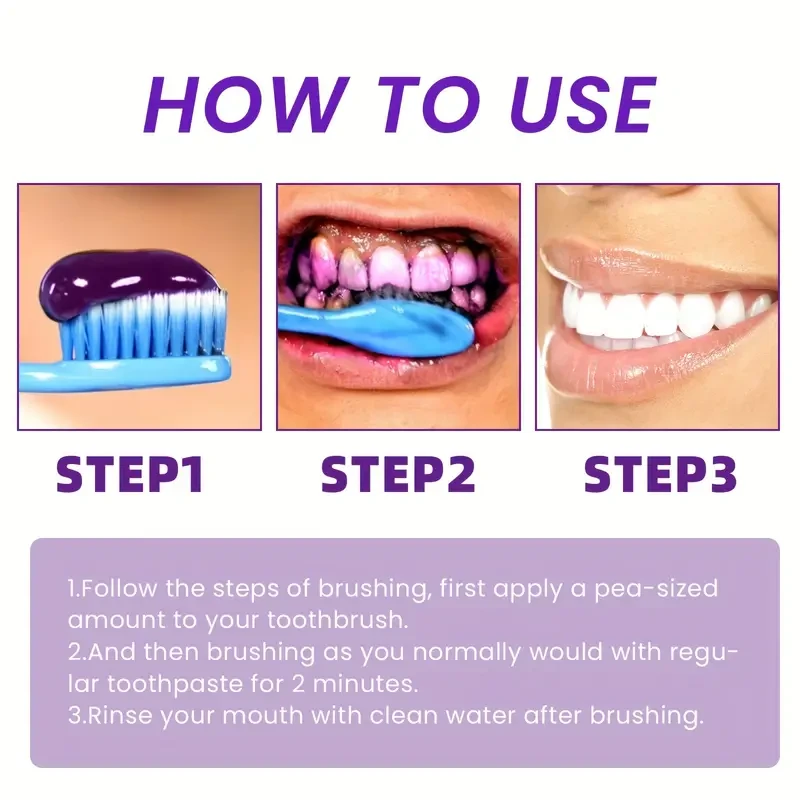 HOW TO USE

STEP1

STEP2

STEP3

1.Follow the steps of brushing, first apply a pea-sized amount to your toothbrush.
2.And then brushing as you normally would with regular toothpaste for 2 minutes.
3.Rinse your mouth with clean water after brushing.