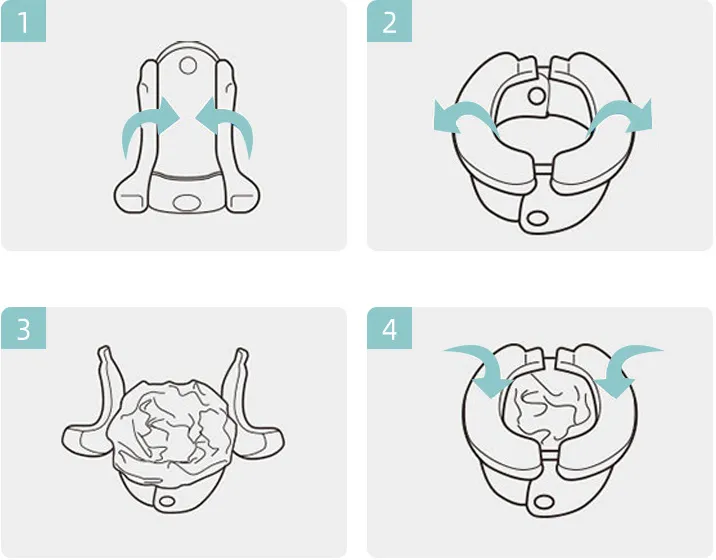 1

2

3

4