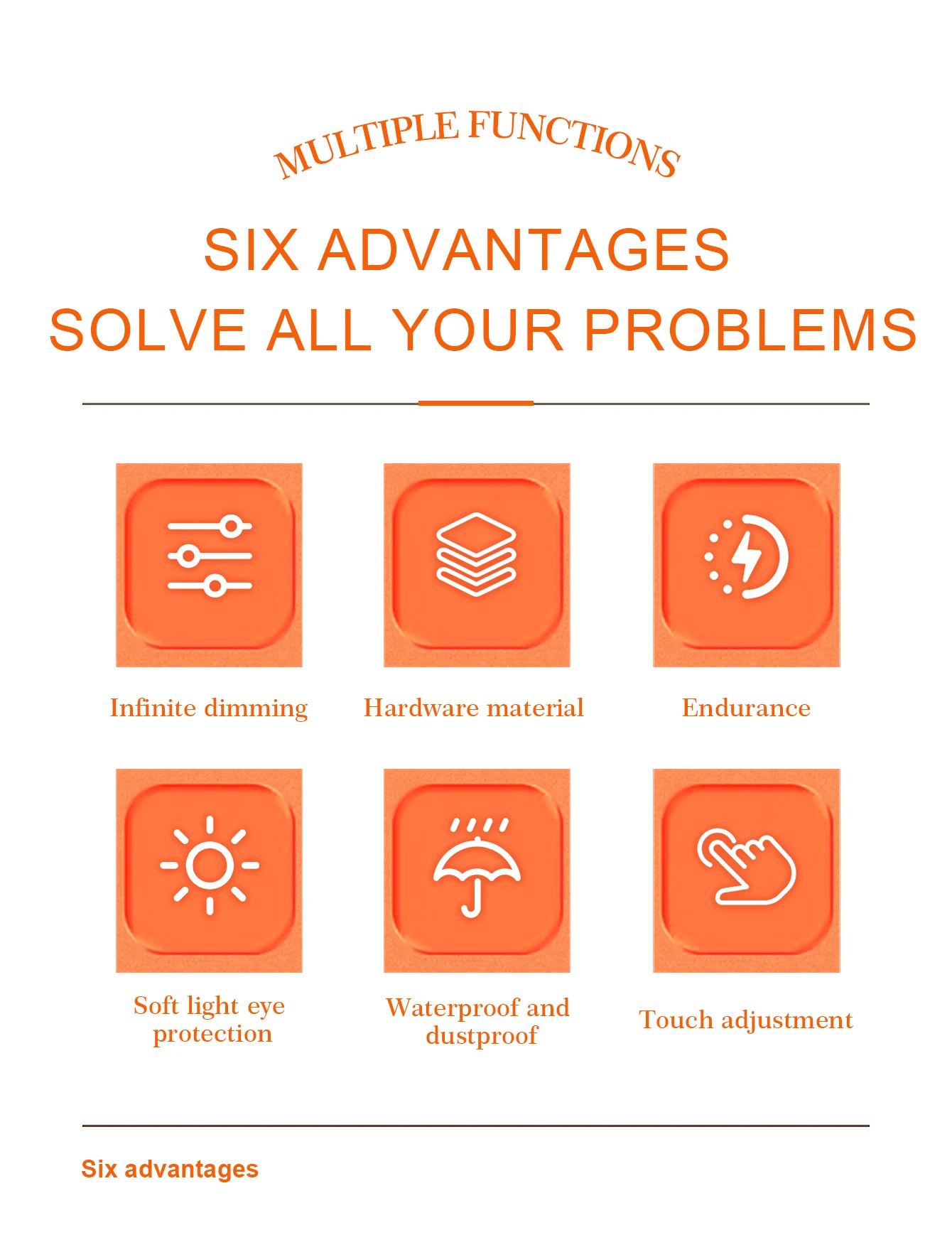 MULTIPLE FUNCTIONS

SIX ADVANTAGES
SOLVE ALL YOUR PROBLEMS

Infinite dimming

Hardware material

Endurance

Soft light eye protection

Waterproof and dustproof

Touch adjustment

Six advantages