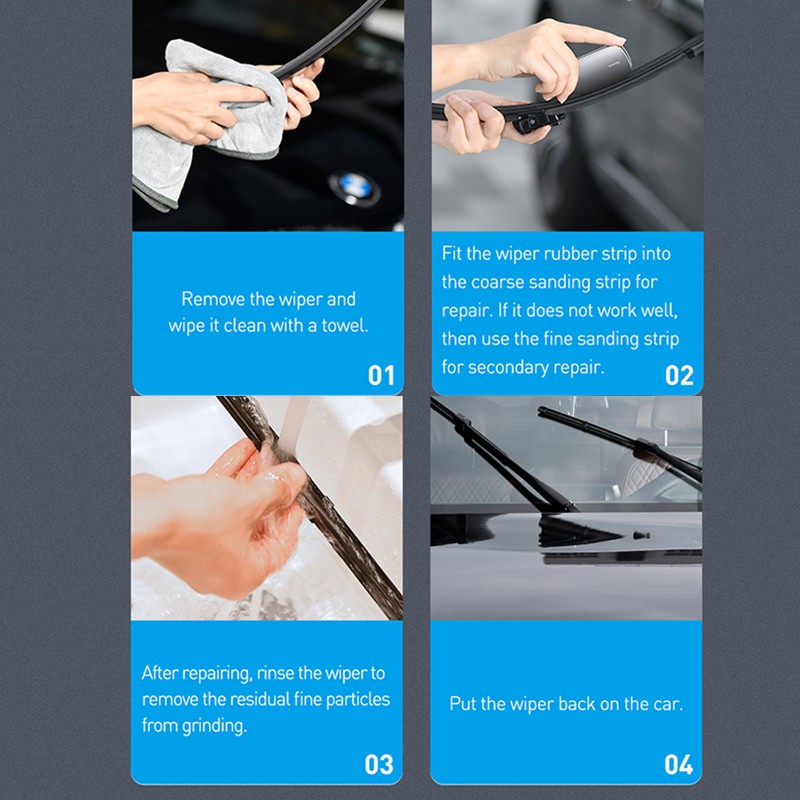 Remove the wiper and wipe it clean with a towel.

01

Fit the wiper rubber strip into the coarse sanding strip for repair. If it does not work well, then use the fine sanding strip for secondary repair.

02

After repairing, rinse the wiper to remove the residual fine particles from grinding.

03

Put the wiper back on the car.

04