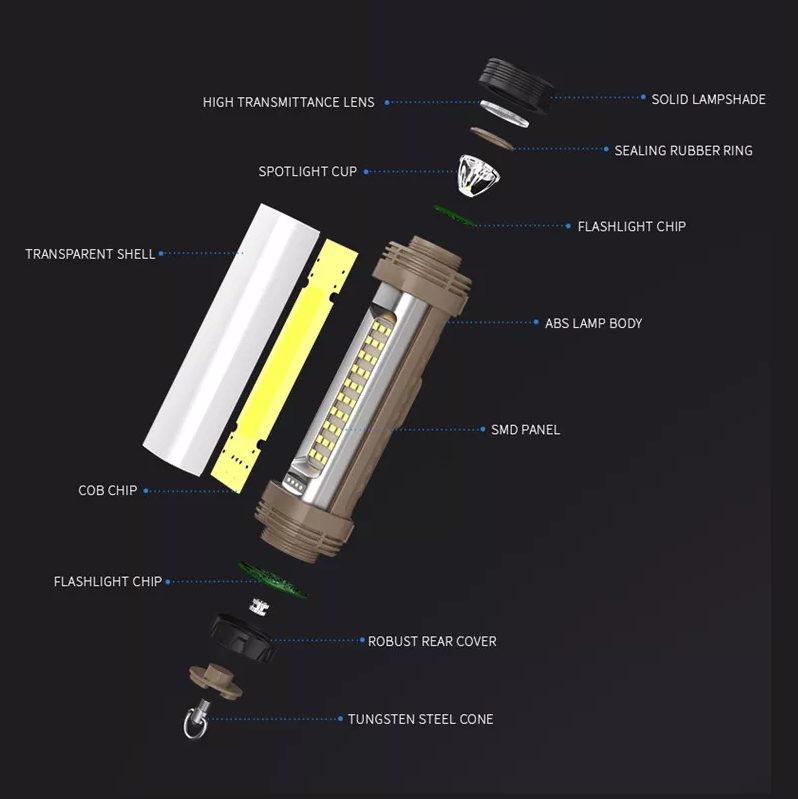 HIGH TRANSMITTANCE LENS
SOLID LAMPSHADE
SEALING RUBBER RING
SPOTLIGHT CUP
FLASHLIGHT CHIP
TRANSPARENT SHELL
ABS LAMP BODY
SMD PANEL
COB CHIP
FLASHLIGHT CHIP
ROBUST REAR COVER
TUNGSTEN STEEL CONE