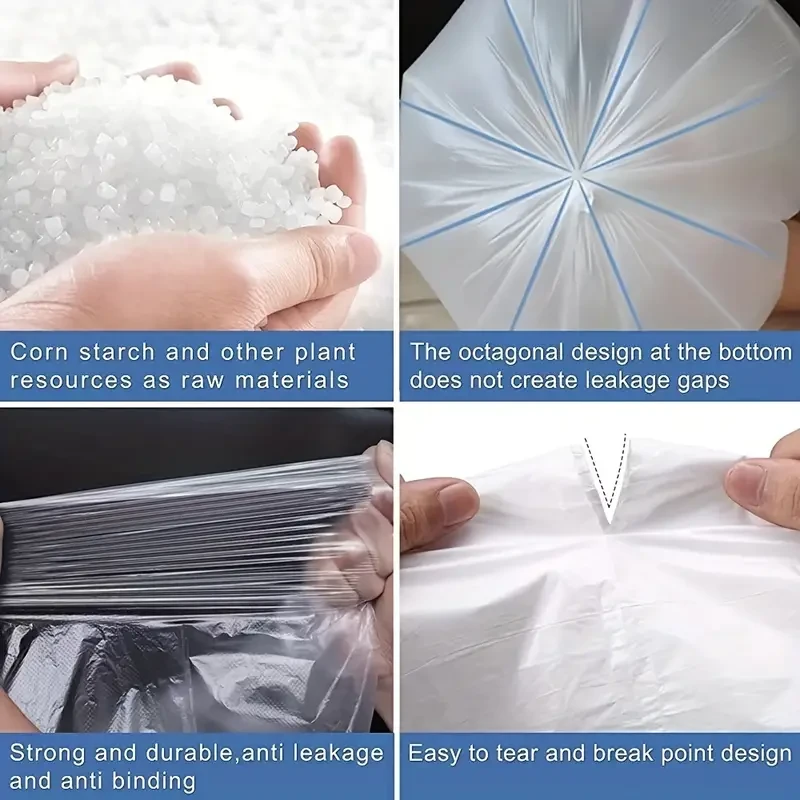 Corn starch and other plant resources as raw materials

The octagonal design at the bottom does not create leakage gaps

Strong and durable,anti leakage and anti binding

Easy to tear and break point design