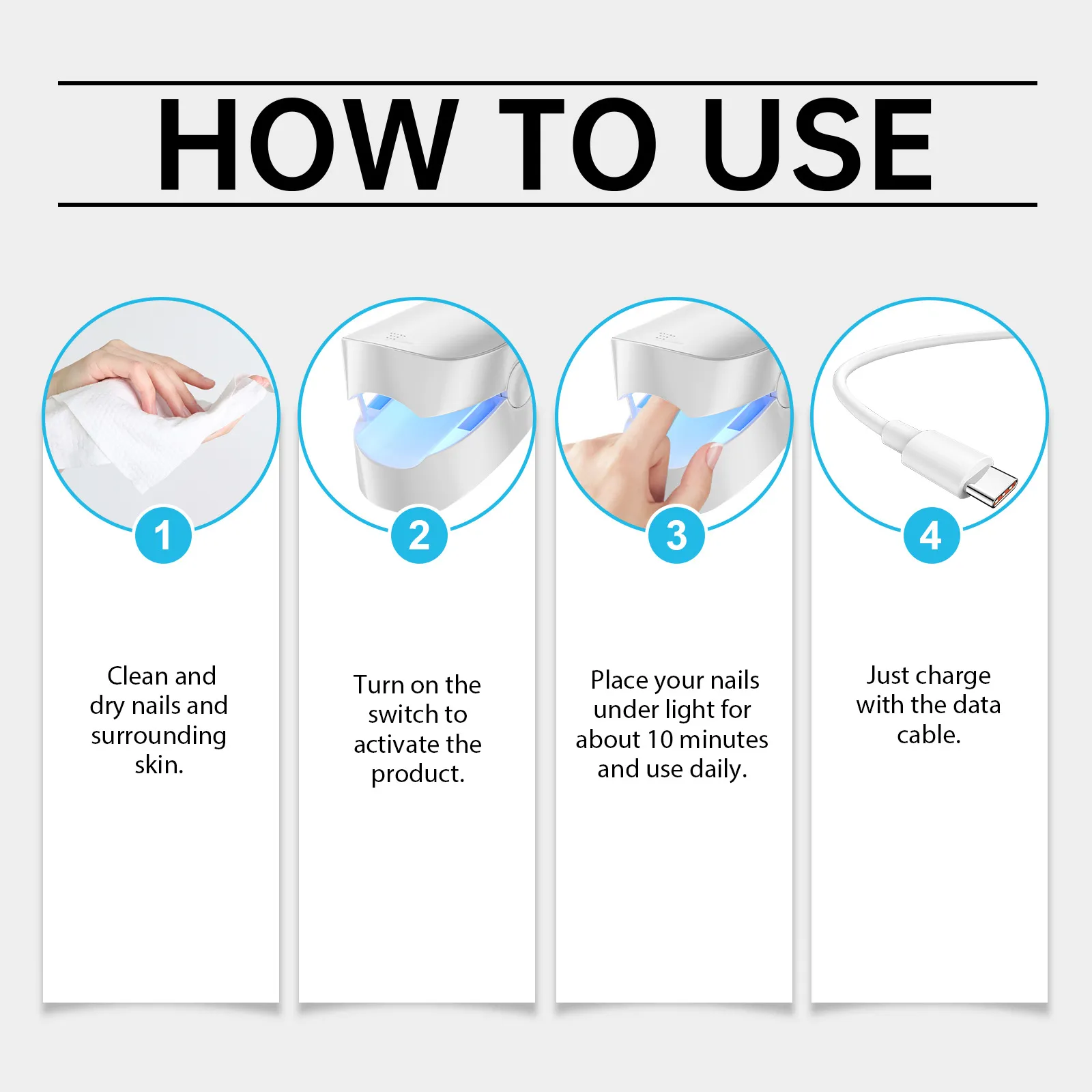 HOW TO USE

1

Clean and dry nails and surrounding skin.

2

Turn on the switch to activate the product.

3

Place your nails under light for about 10 minutes and use daily.

4

Just charge with the data cable.