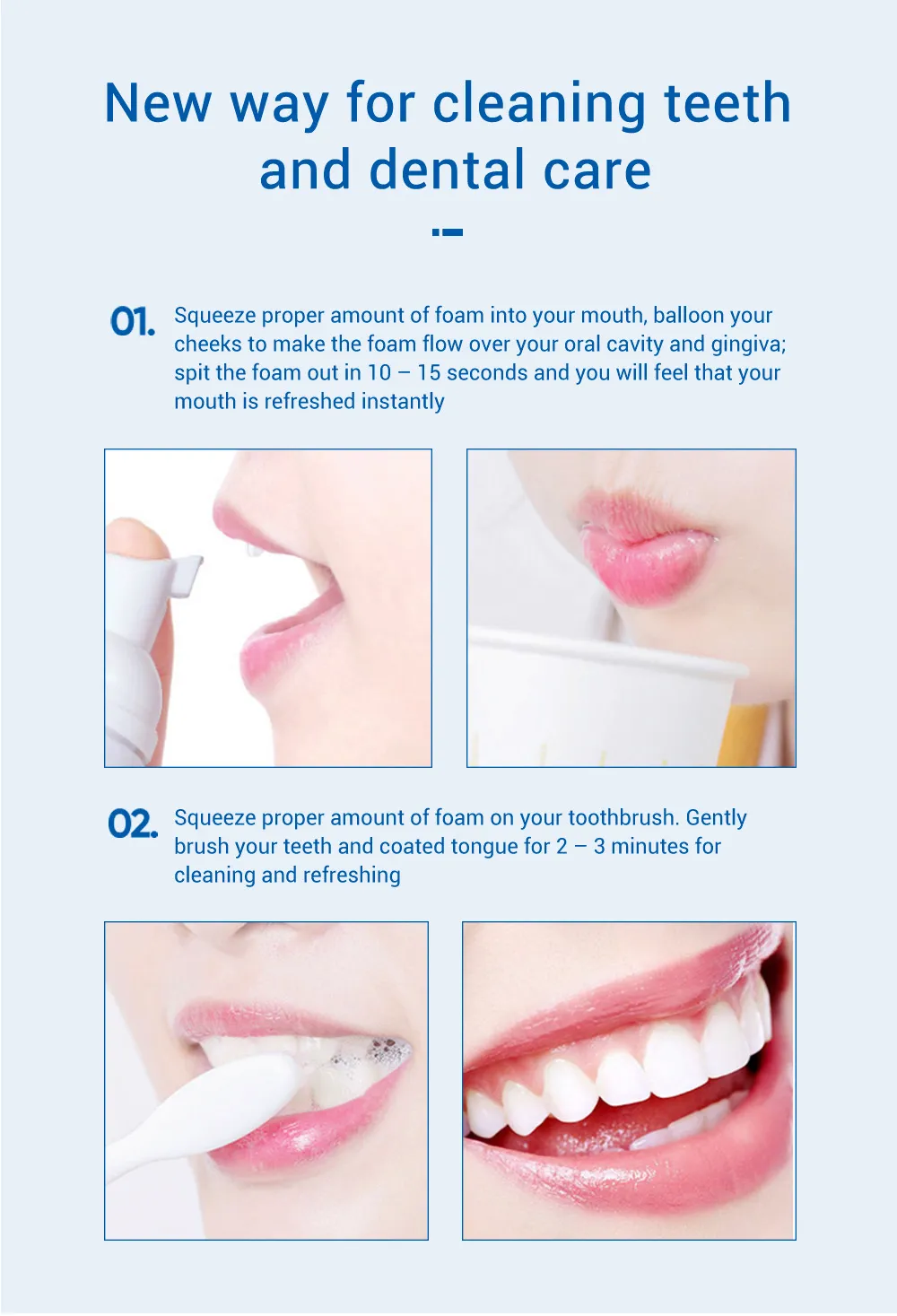 New way for cleaning teeth and dental care

01. Squeeze proper amount of foam into your mouth, balloon your cheeks to make the foam flow over your oral cavity and gingiva; spit the foam out in 10 – 15 seconds and you will feel that your mouth is refreshed instantly

02. Squeeze proper amount of foam on your toothbrush. Gently brush your teeth and coated tongue for 2 – 3 minutes for cleaning and refreshing