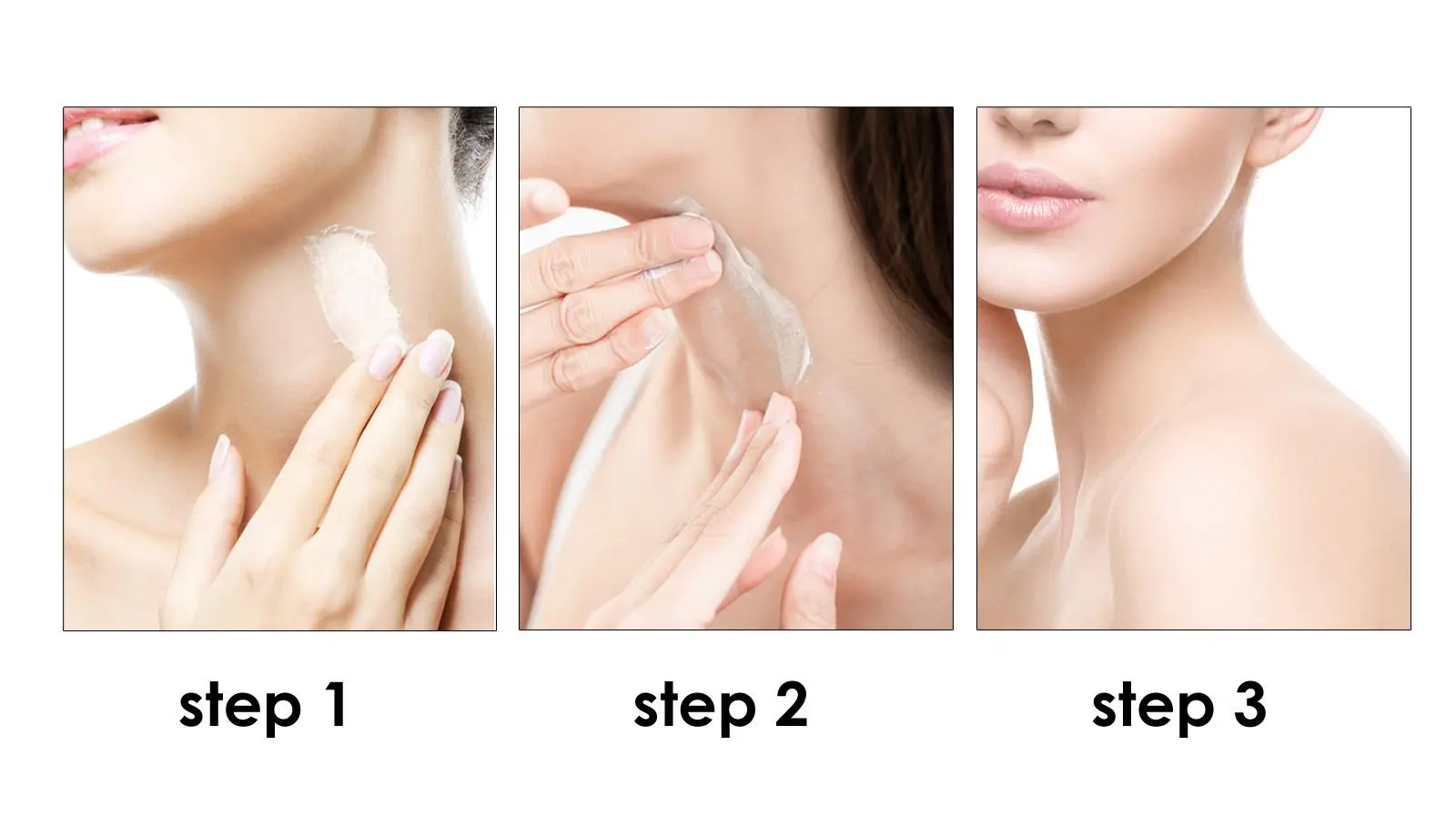 step 1

step 2

step 3