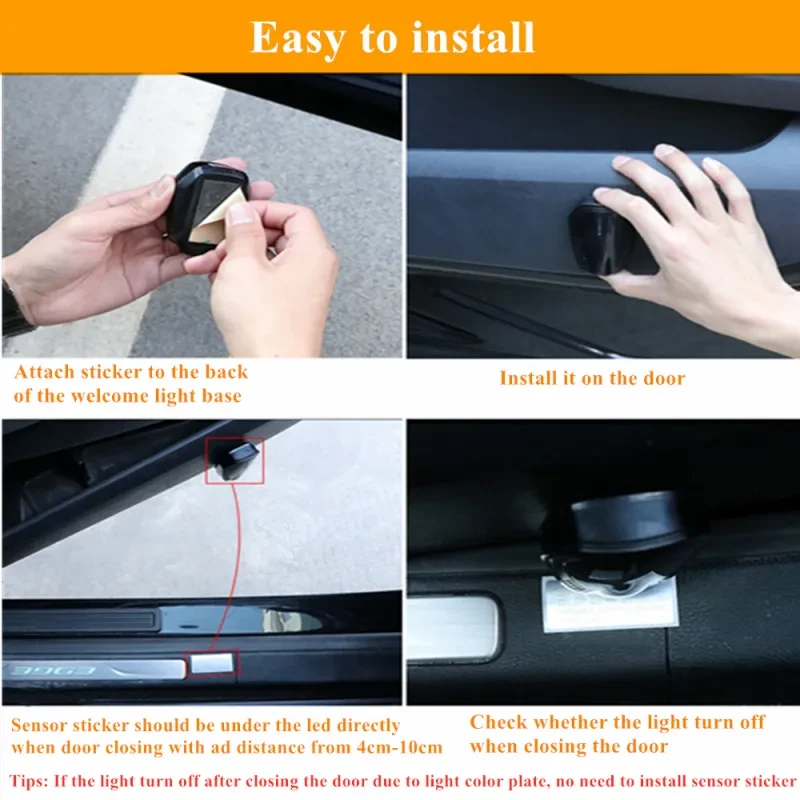 Easy to install

Attach sticker to the back of the welcome light base

Install it on the door

Sensor sticker should be under the led directly when door closing with ad distance from 4cm-10cm

Check whether the light turn off when closing the door

Tips: If the light turn off after closing the door due to light color plate, no need to install sensor sticker