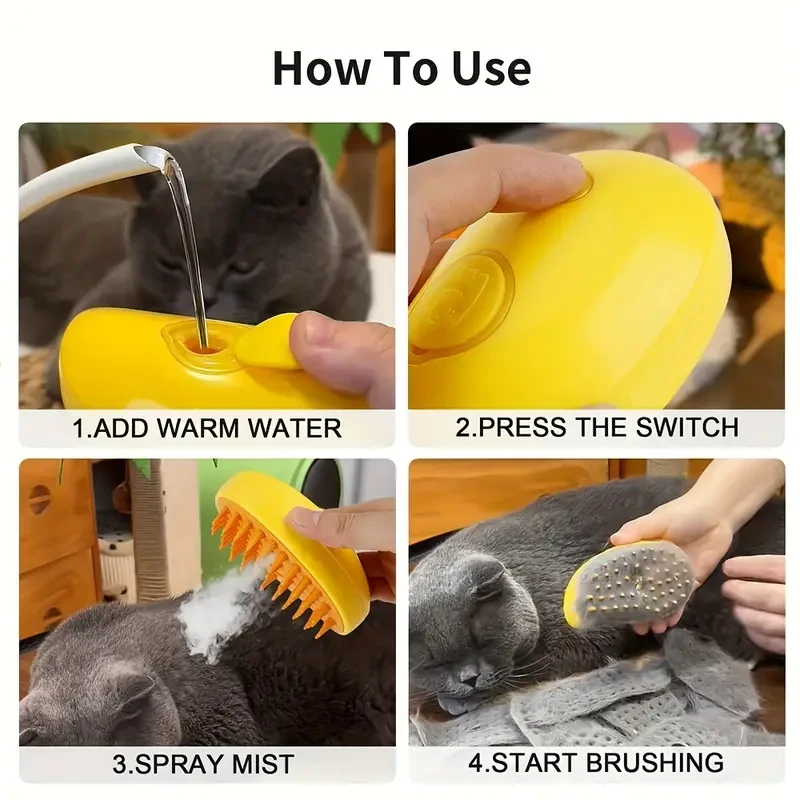 How To Use

1.ADD WARM WATER

2.PRESS THE SWITCH

3.SPRAY MIST

4.START BRUSHING