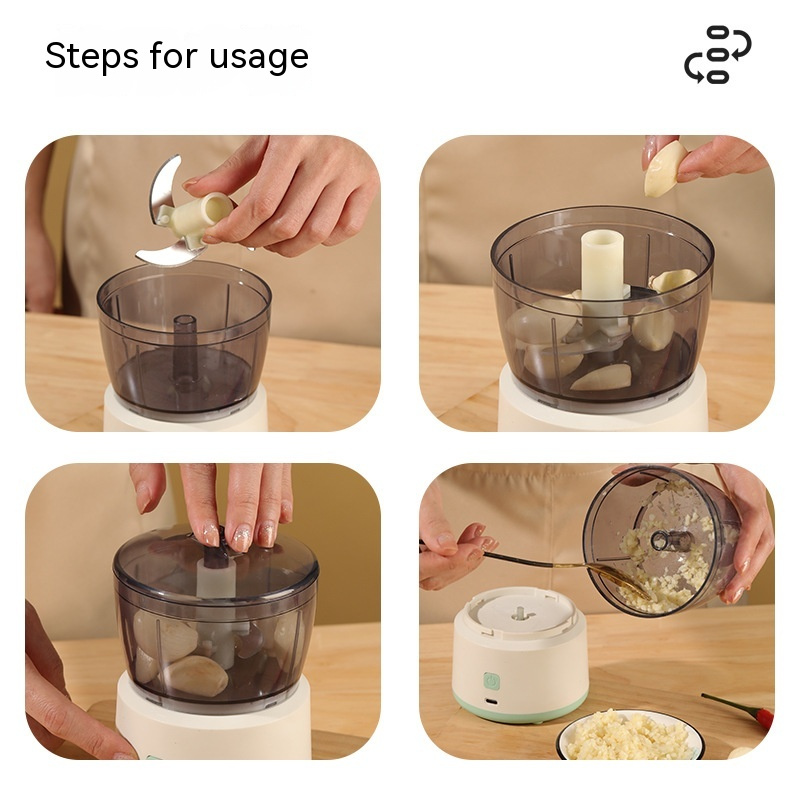 Steps for usage