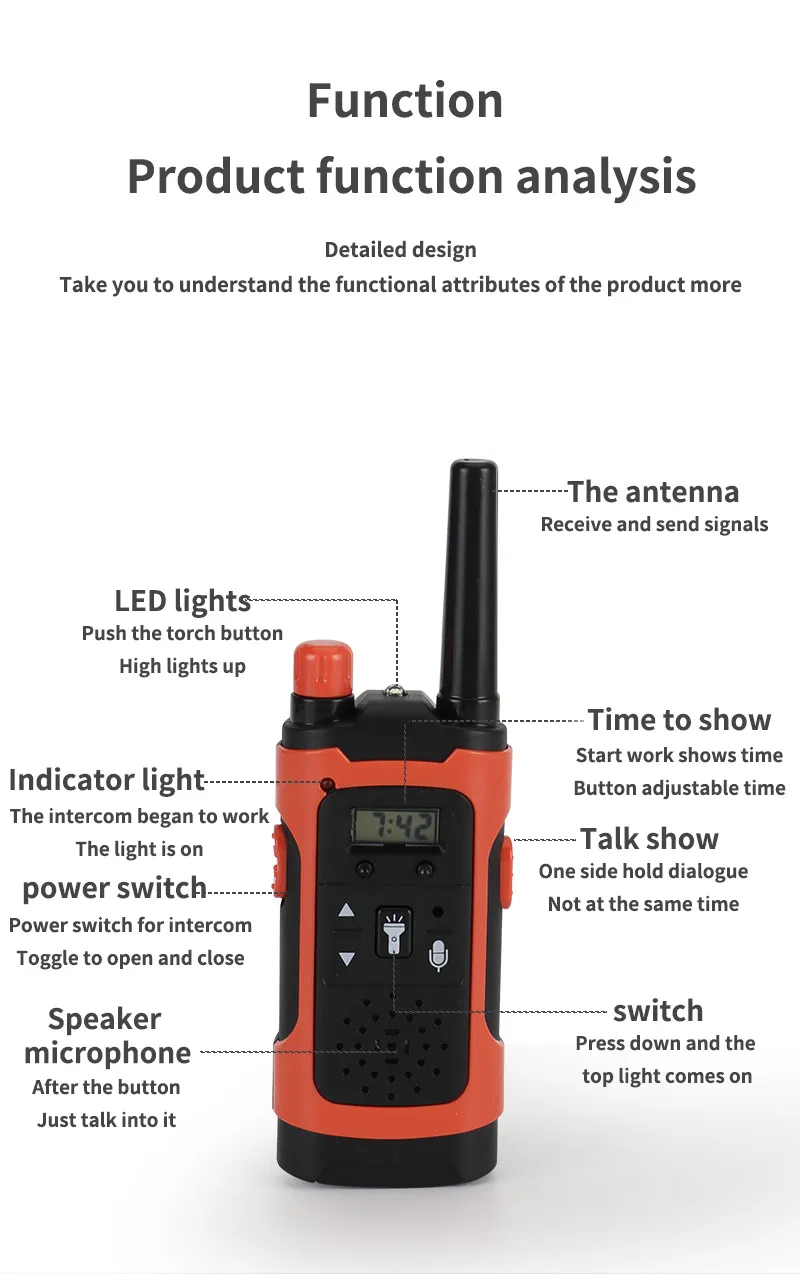 Function
Product function analysis

Detailed design
Take you to understand the functional attributes of the product more

The antenna
Receive and send signals

LED lights
Push the torch button
High lights up

Time to show
Start work shows time
Button adjustable time

Indicator light
The intercom began to work
The light is on

7:42

Talk show
One side hold dialogue
Not at the same time

power switch
Power switch for intercom
Toggle to open and close

Speaker microphone
After the button
Just talk into it

switch
Press down and the top light comes on